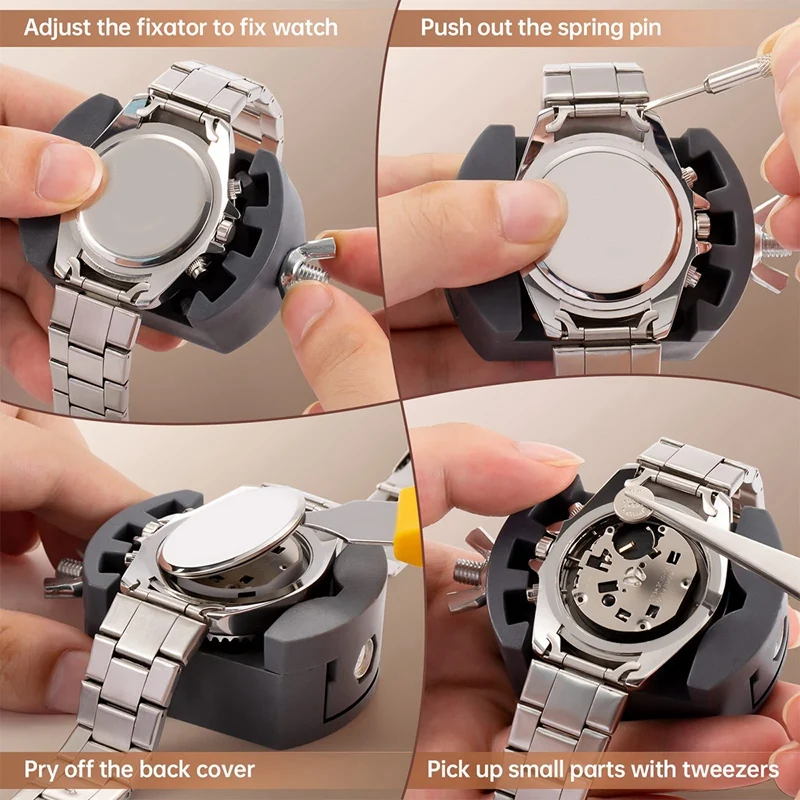 Adjust the fixator to fix watch

Push out the spring pin

Pry off the back cover

Pick up small parts with tweezers