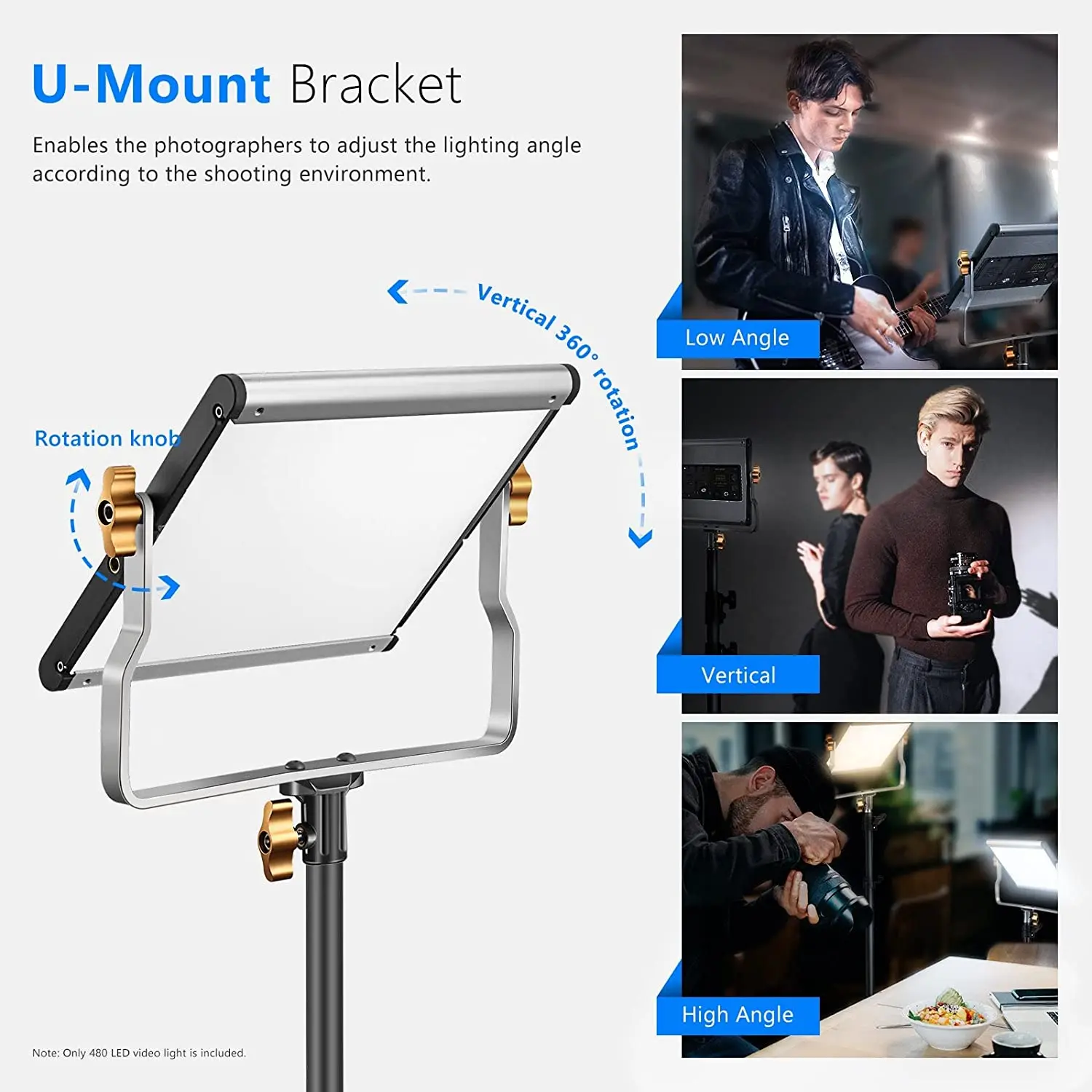 U-Mount Bracket

Enables the photographers to adjust the lighting angle according to the shooting environment.

Vertical 360° rotation

Rotation knob

Low Angle

Vertical

High Angle

Note: Only 480 LED video light is included.