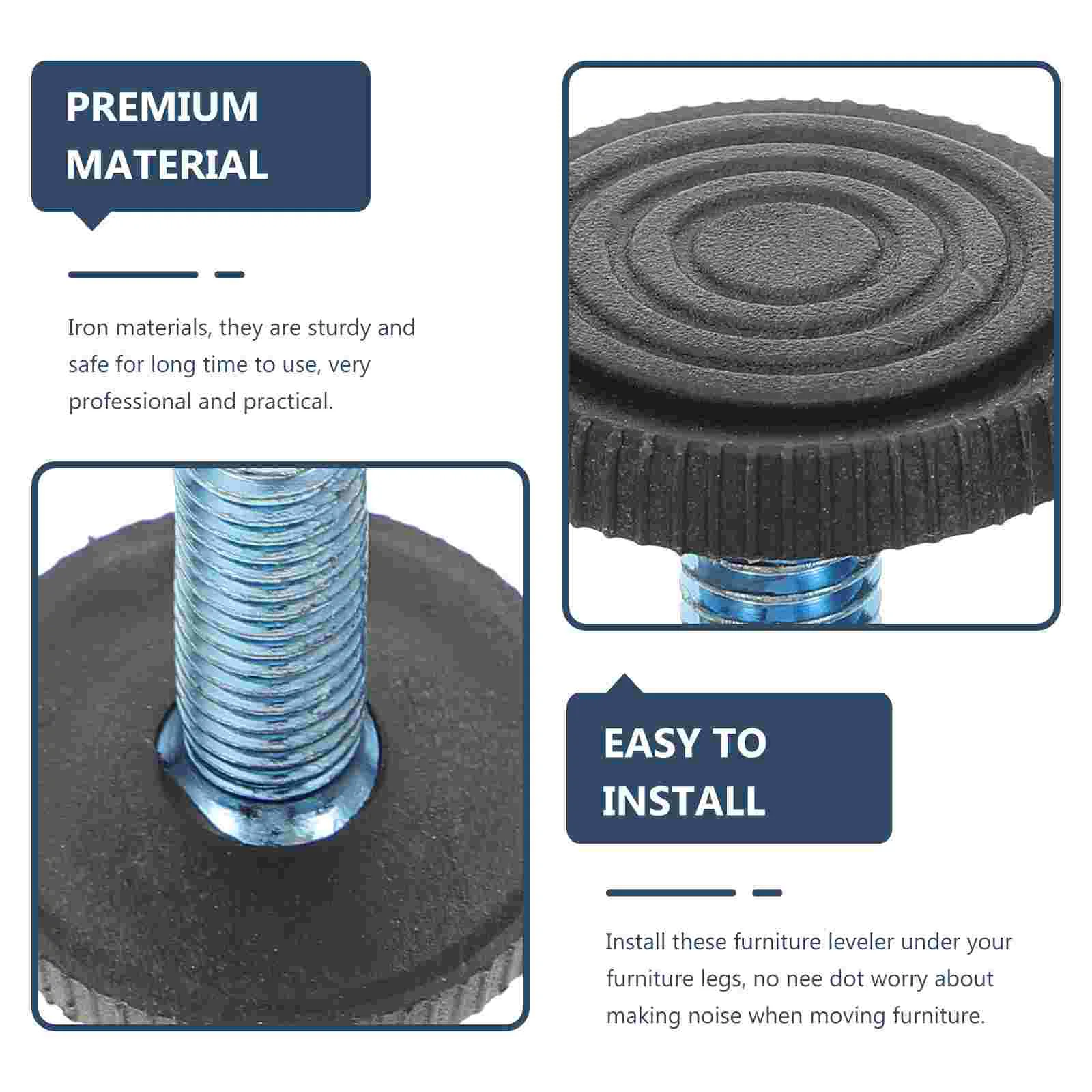 PREMIUM MATERIAL

Iron materials, they are sturdy and safe for long time to use, very professional and practical.

EASY TO INSTALL

Install these furniture leveler under your furniture legs, no nee dot worry about making noise when moving furniture.