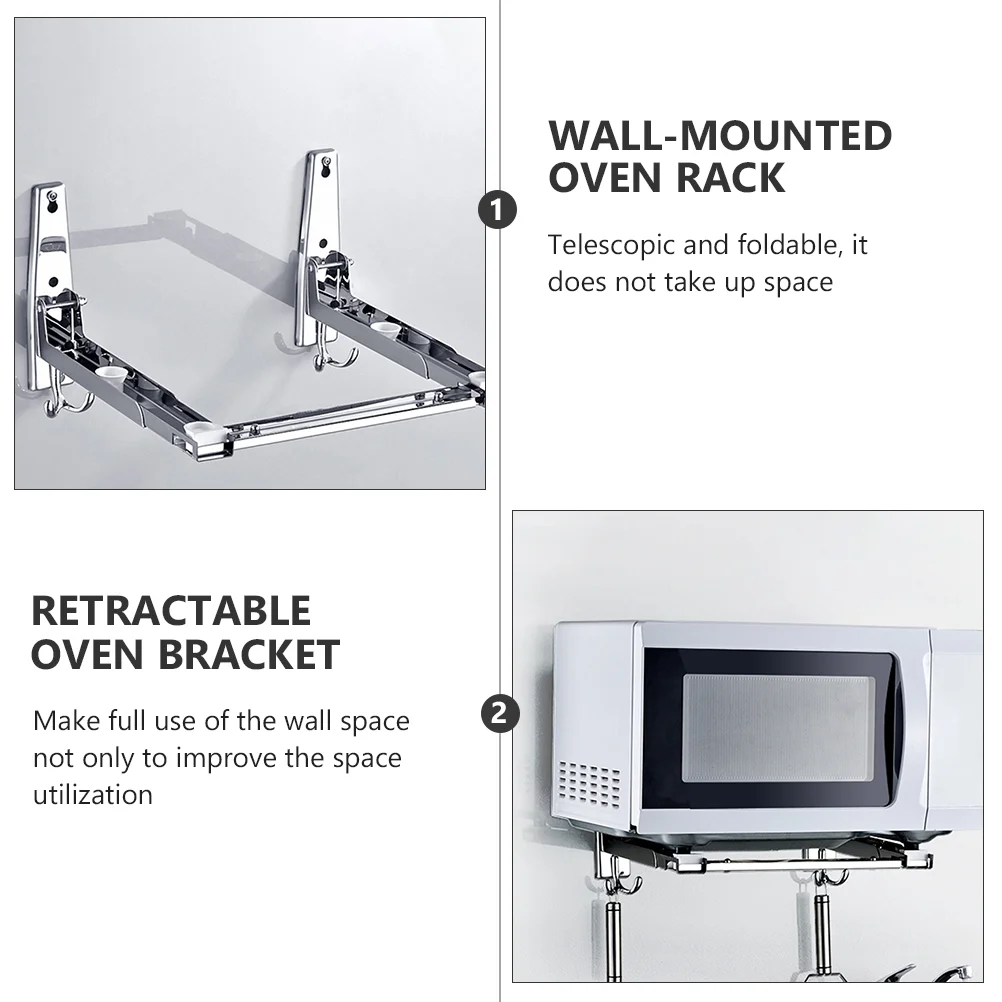 1

WALL-MOUNTED OVEN RACK

Telescopic and foldable, it does not take up space

RETRACTABLE OVEN BRACKET

Make full use of the wall space not only to improve the space utilization

2