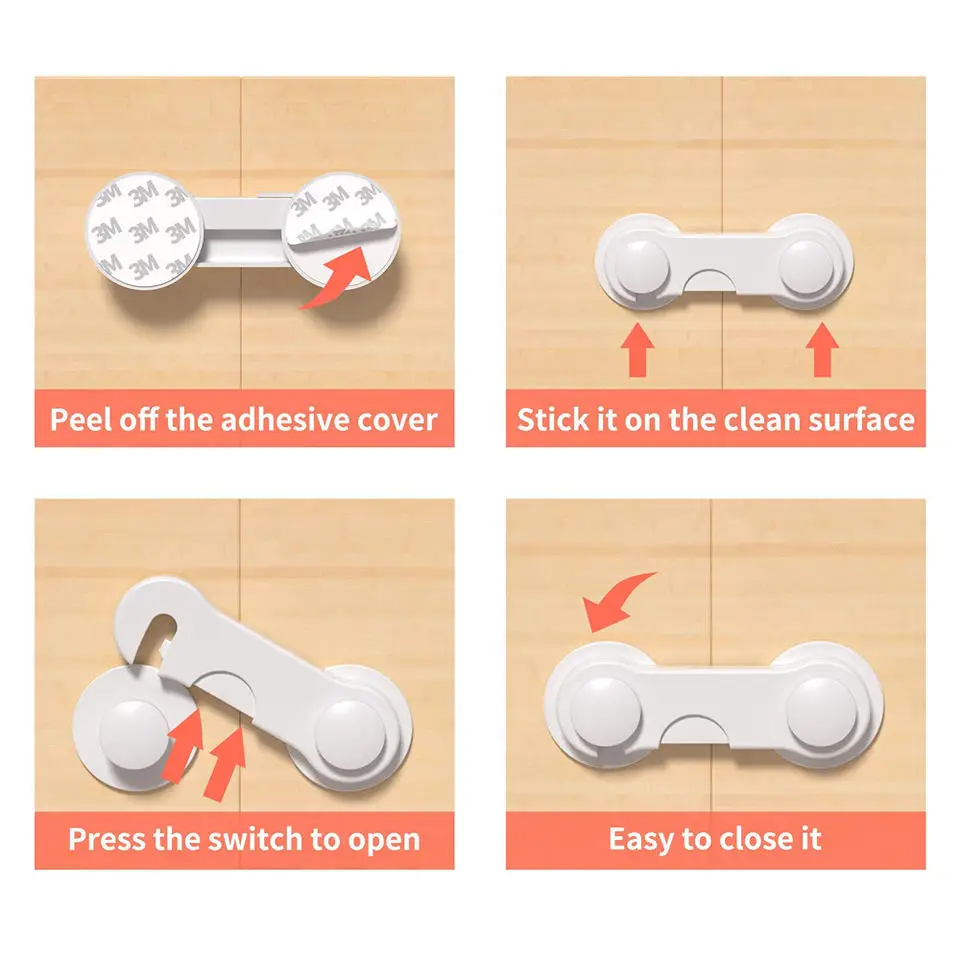 3M 3M 3M 3M 3M 3M 3M 3M 3M

Peel off the adhesive cover

Stick it on the clean surface

Press the switch to open

Easy to close it