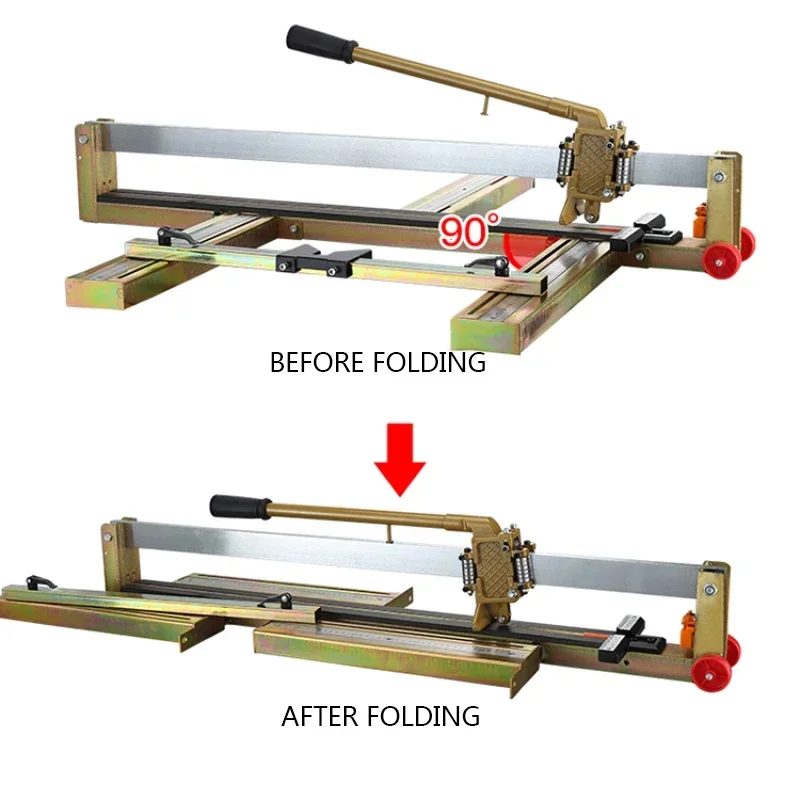 90°

BEFORE FOLDING

AFTER FOLDING