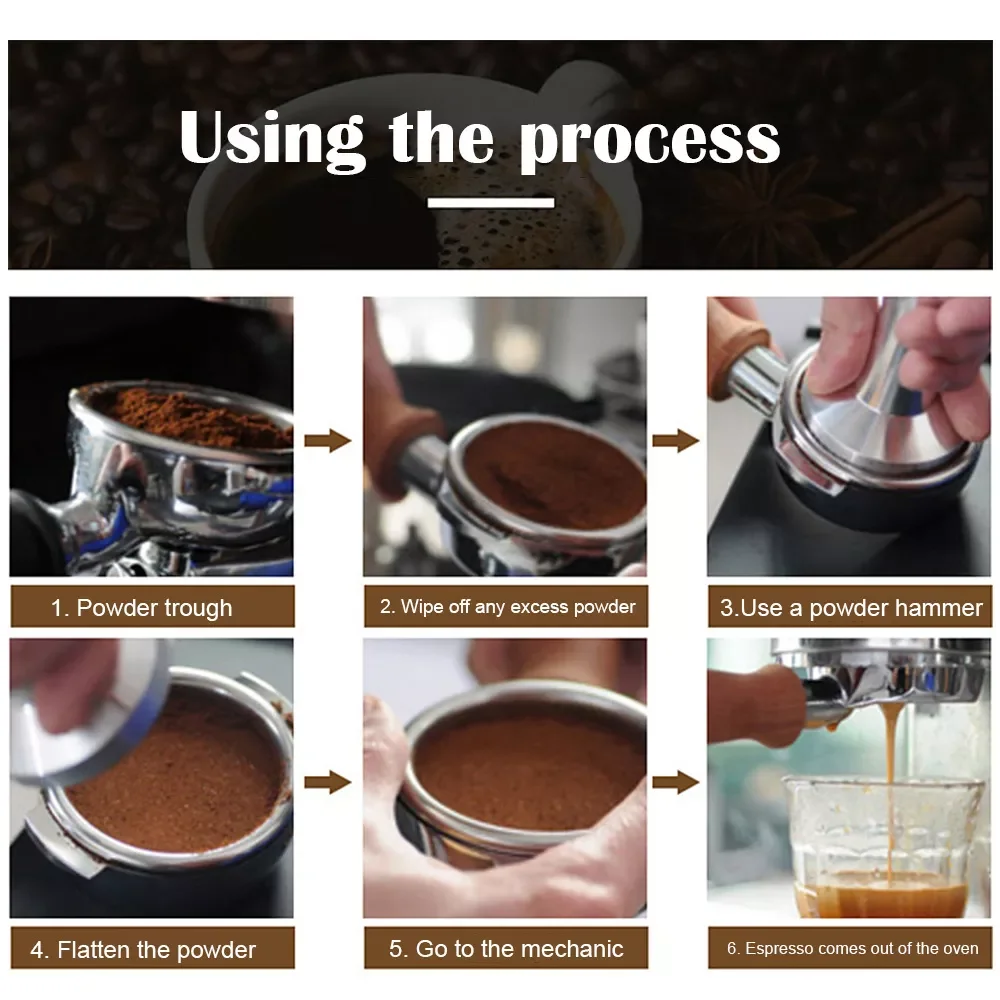 Using the process

1. Powder trough

2. Wipe off any excess powder

3.Use a powder hammer

4. Flatten the powder

5. Go to the mechanic

6. Espresso comes out of the oven