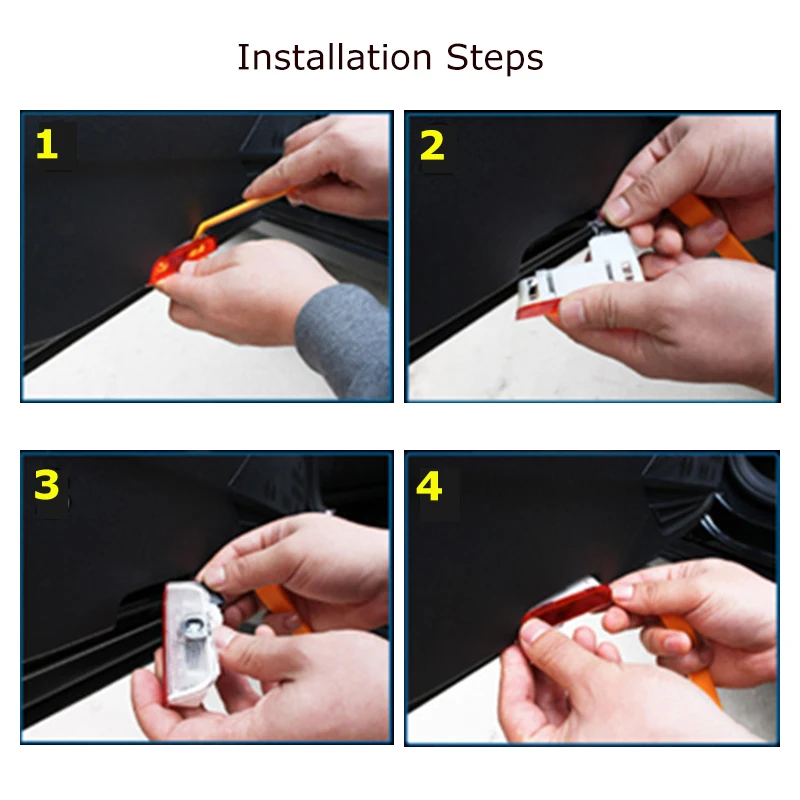 Installation Steps

1

2

3

4