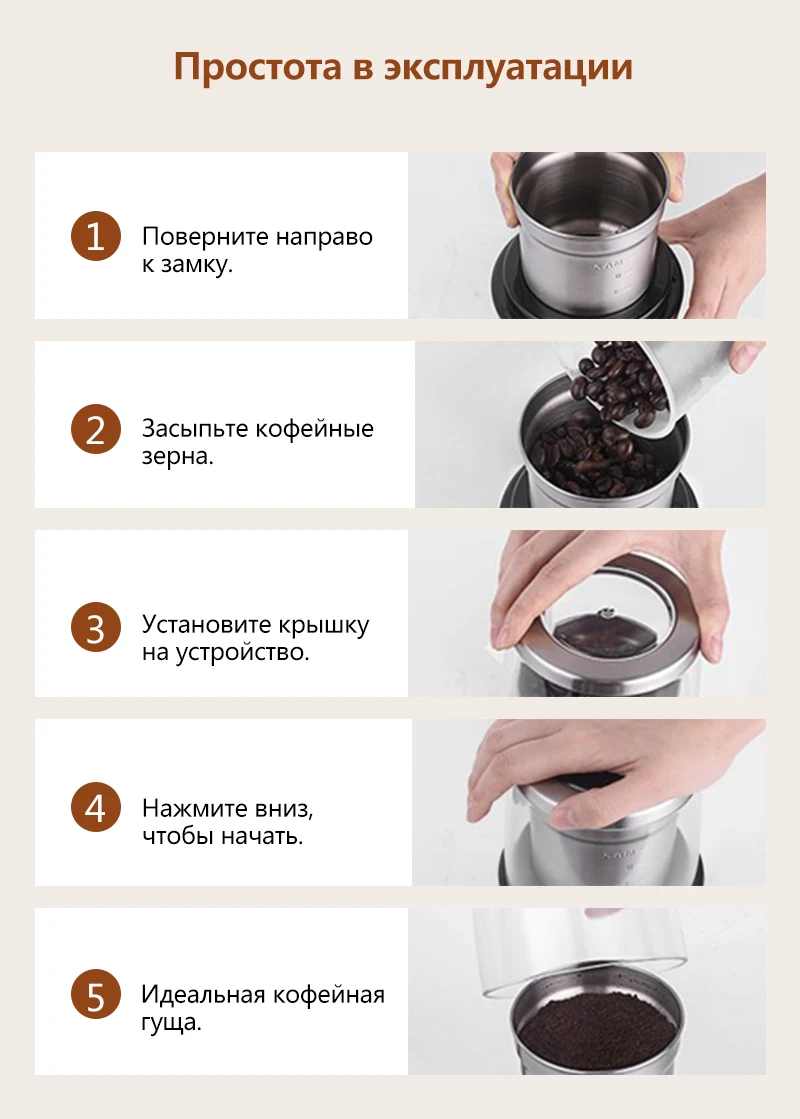 Простота в эксплуатации

1 Поверните направо к замку.

2 Засыпьте кофейные зерна.

3 Установите крышку на устройство.

4 Нажмите вниз, чтобы начать.

5 Идеальная кофейная гуща.