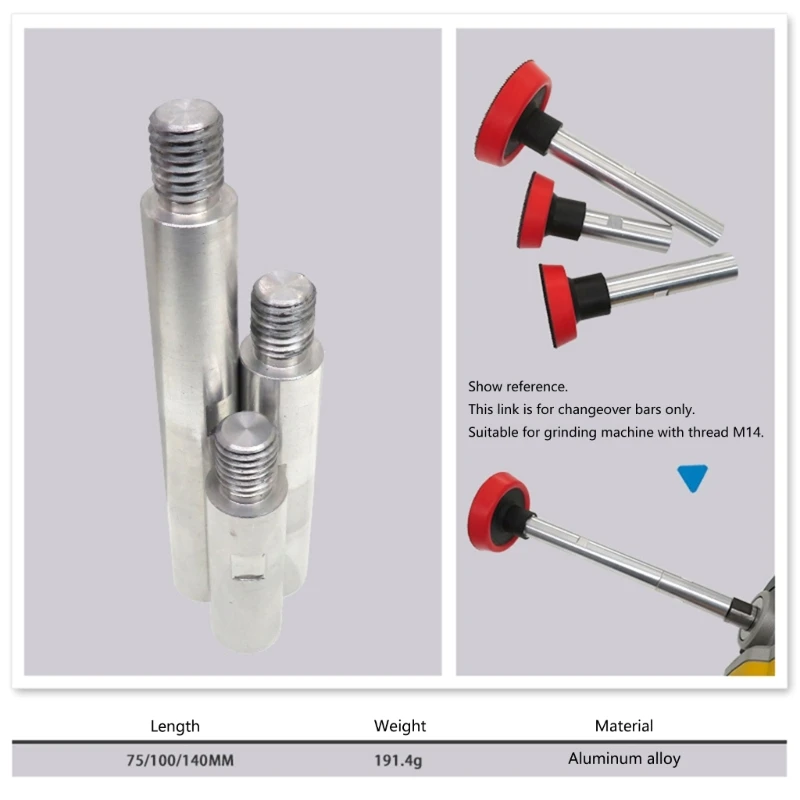 Show reference.
This link is for changeover bars only.
Suitable for grinding machine with thread M14.

| Length | Weight | Material |
|---|---|---|
| 75/100/140MM | 191.4g | Aluminum alloy |