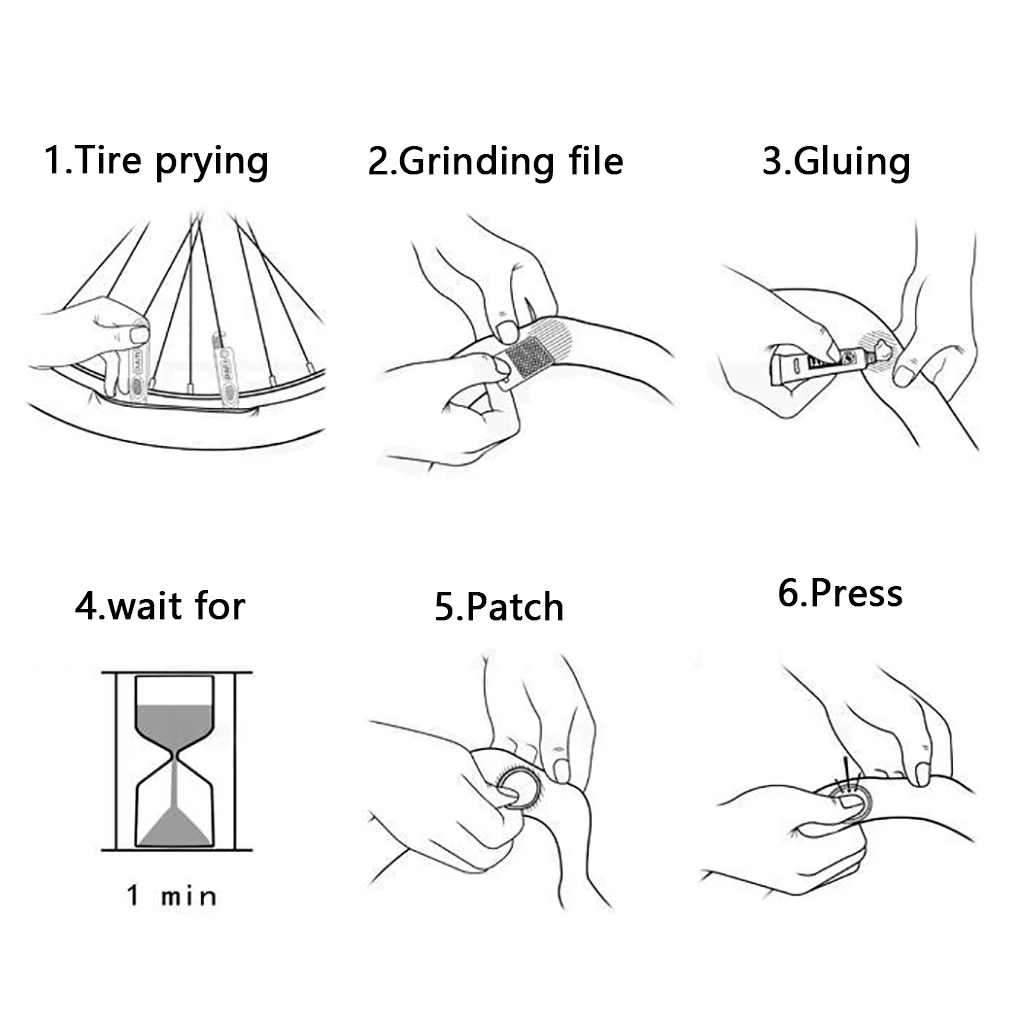 1.Tire prying

2.Grinding file

3.Gluing

4.wait for

1 min

5.Patch

6.Press