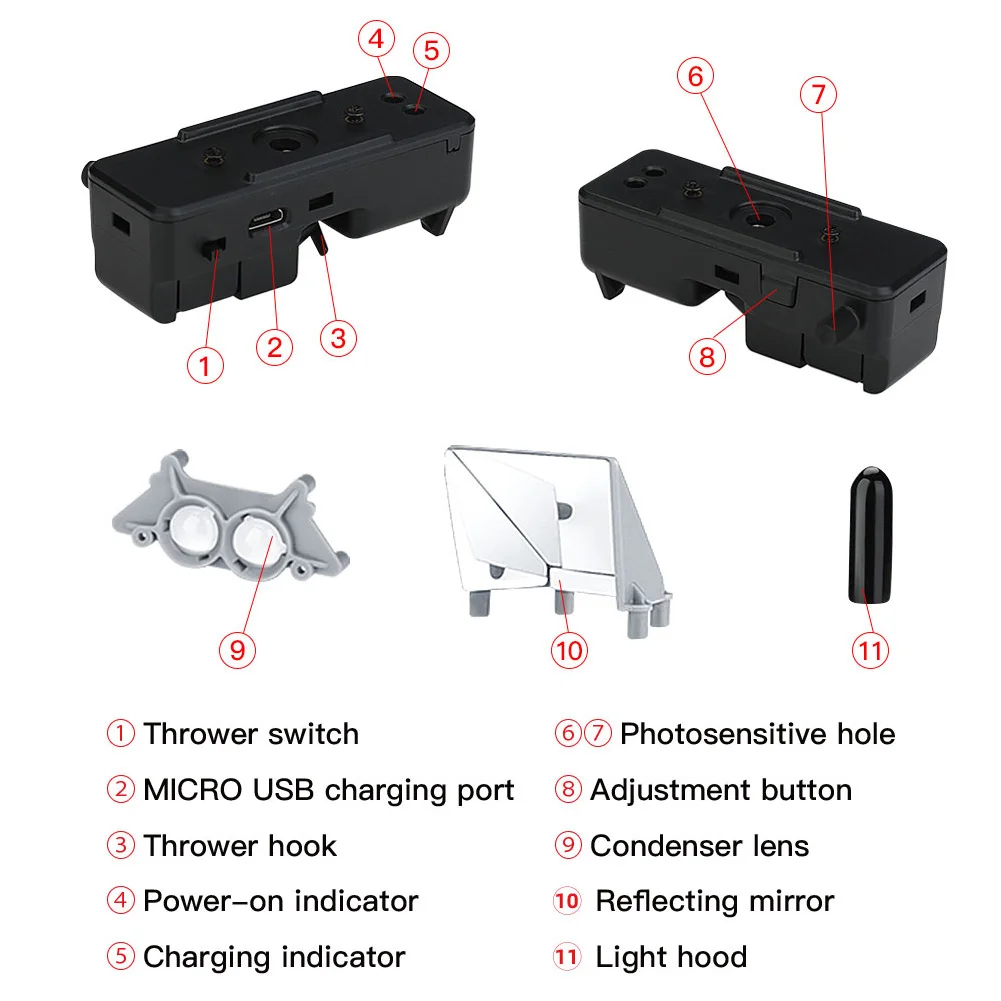 ④ ⑤

⑥ ⑦

① ② ③

⑧

⑨ ⑩ ⑪

① Thrower switch

② MICRO USB charging port

③ Thrower hook

④ Power-on indicator

⑤ Charging indicator

⑥⑦ Photosensitive hole

⑧ Adjustment button

⑨ Condenser lens

⑩ Reflecting mirror

⑪ Light hood