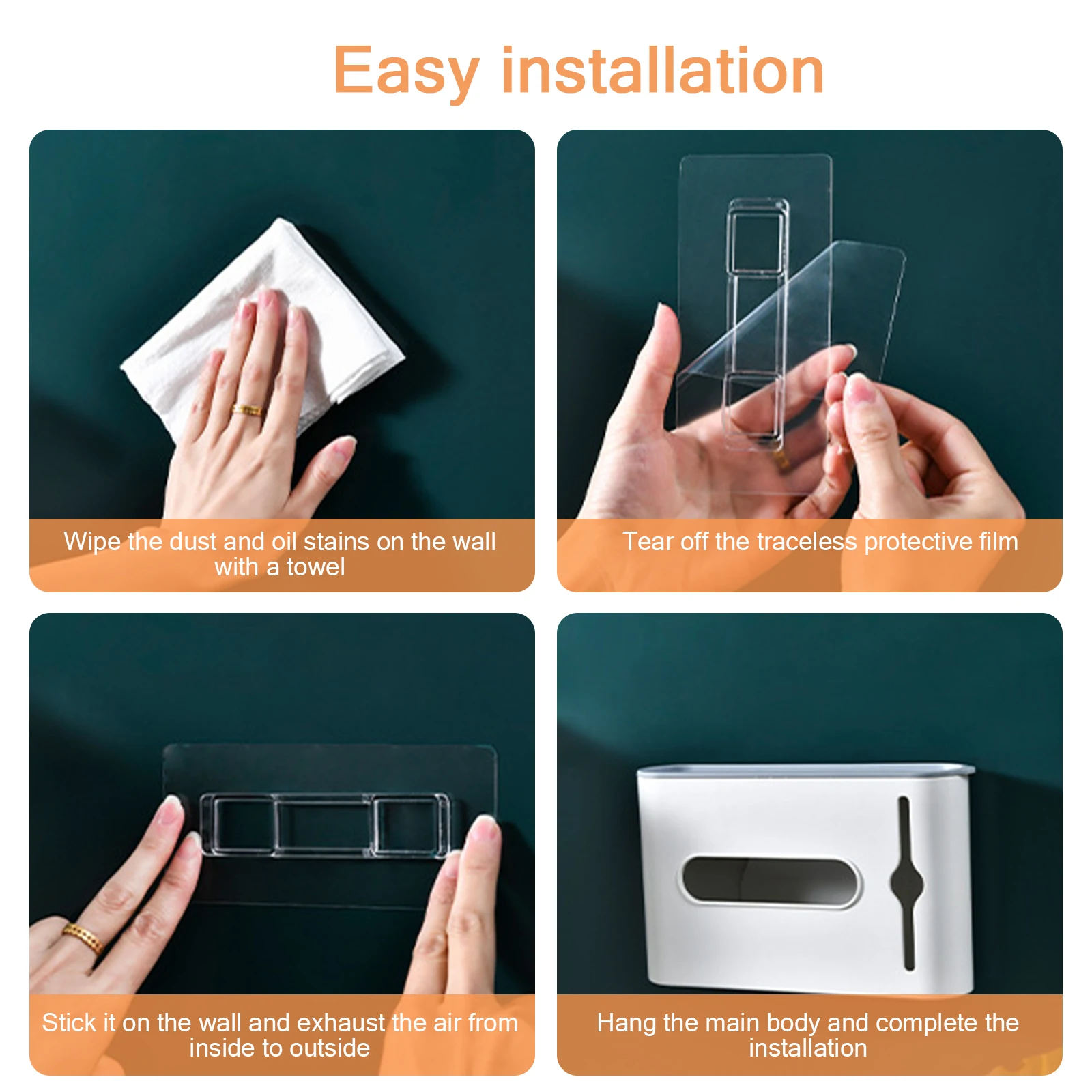 Easy installation

Wipe the dust and oil stains on the wall with a towel

Tear off the traceless protective film

Stick it on the wall and exhaust the air from inside to outside

Hang the main body and complete the installation