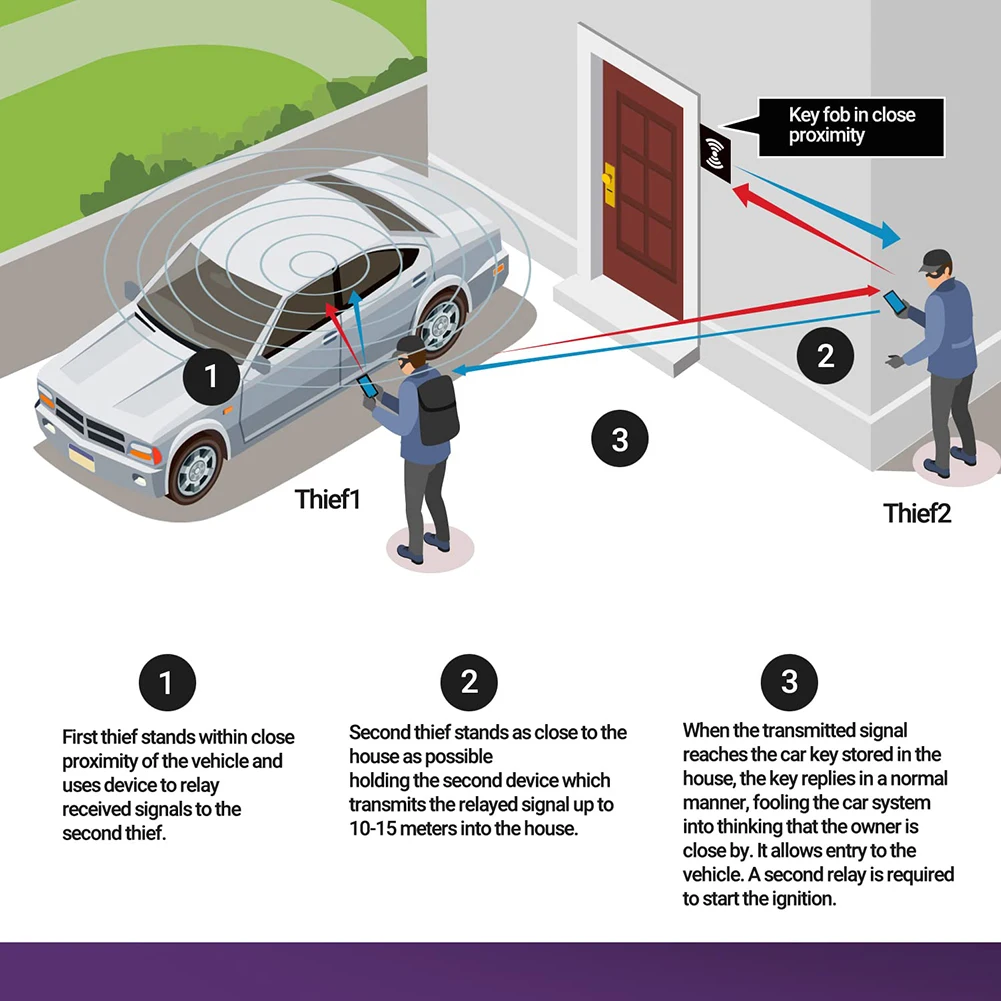 Key fob in close proximity

1

2

3

Thief1

Thief2

1

First thief stands within close proximity of the vehicle and uses device to relay received signals to the second thief.

2

Second thief stands as close to the house as possible
holding the second device which transmits the relayed signal up to 10-15 meters into the house.

3

When the transmitted signal reaches the car key stored in the house, the key replies in a normal manner, fooling the car system into thinking that the owner is close by. It allows entry to the vehicle. A second relay is required to start the ignition.