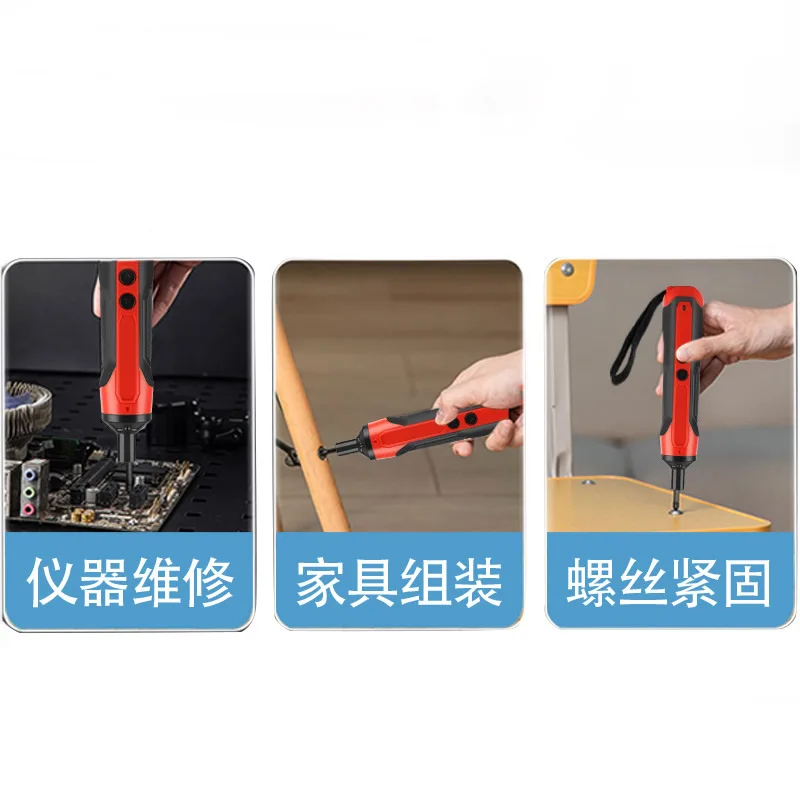 仪器维修

家具组装

螺丝紧固