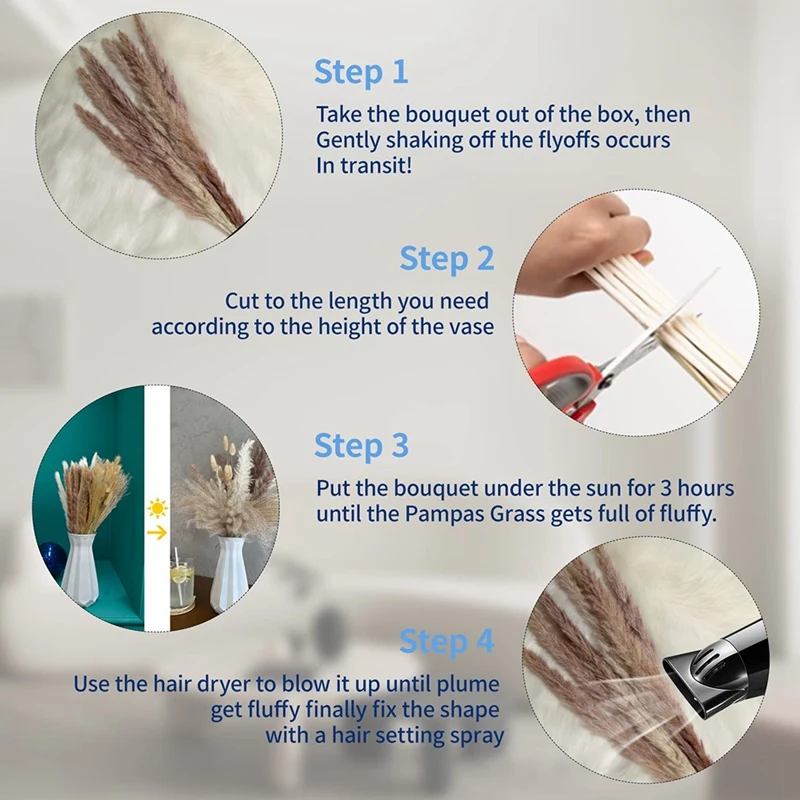 Step 1

Take the bouquet out of the box, then Gently shaking off the flyoffs occurs In transit!

Step 2

Cut to the length you need according to the height of the vase

Step 3

Put the bouquet under the sun for 3 hours until the Pampas Grass gets full of fluffy.

Step 4

Use the hair dryer to blow it up until plume get fluffy finally fix the shape with a hair setting spray