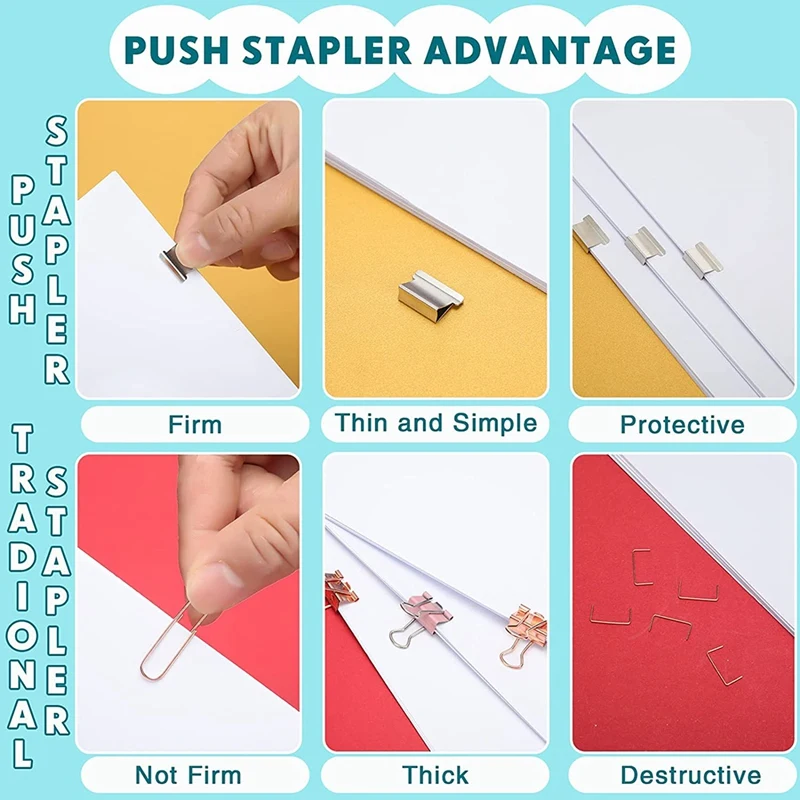 PUSH STAPLER ADVANTAGE

PUSH STAPLER

Firm

Thin and Simple

Protective

TRADIONAL STAPLER

Not Firm

Thick

Destructive