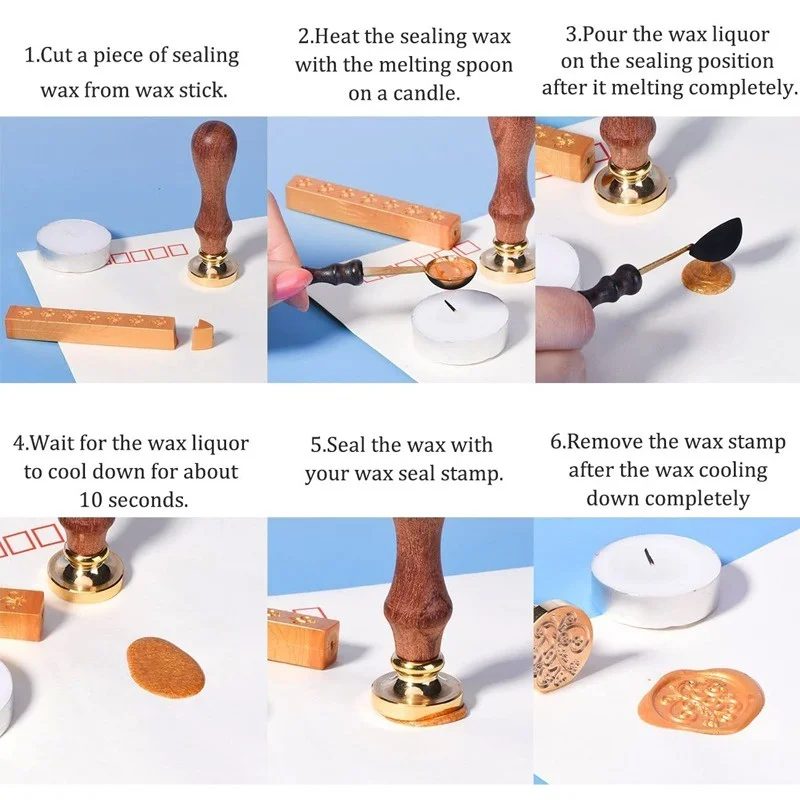 1.Cut a piece of sealing wax from wax stick.

2.Heat the sealing wax with the melting spoon on a candle.

3.Pour the wax liquor on the sealing position after it melting completely.

4.Wait for the wax liquor to cool down for about 10 seconds.

5.Seal the wax with your wax seal stamp.

6.Remove the wax stamp after the wax cooling down completely