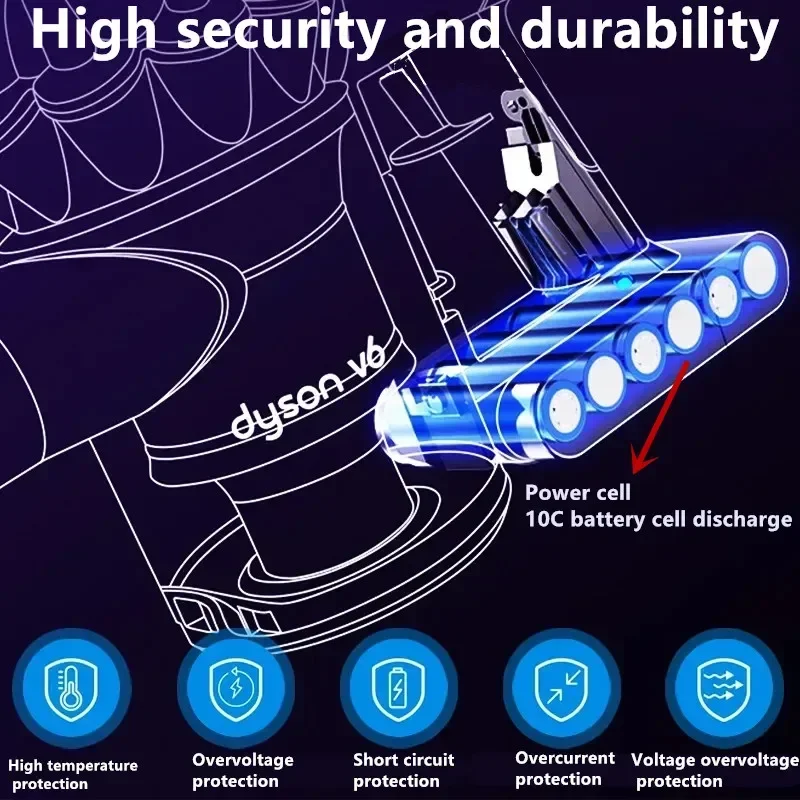 High security and durability

dyson v6

Power cell
10C battery cell discharge

High temperature protection

Overvoltage protection

Short circuit protection

Overcurrent protection

Voltage overvoltage protection