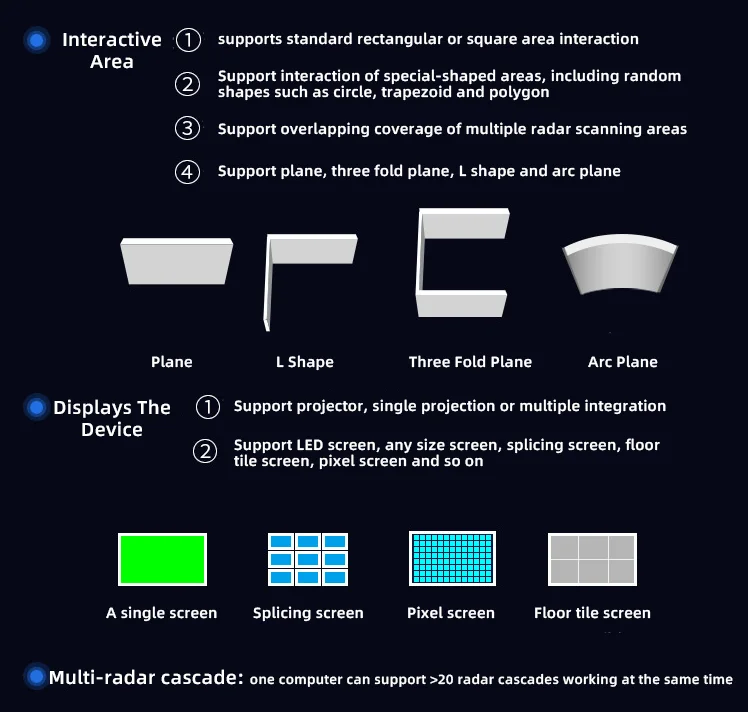 Interactive Area

① supports standard rectangular or square area interaction

② Support interaction of special-shaped areas, including random shapes such as circle, trapezoid and polygon

③ Support overlapping coverage of multiple radar scanning areas

④ Support plane, three fold plane, L shape and arc plane

Plane

L Shape

Three Fold Plane

Arc Plane

Displays The Device

① Support projector, single projection or multiple integration

② Support LED screen, any size screen, splicing screen, floor tile screen, pixel screen and so on

A single screen

Splicing screen

Pixel screen

Floor tile screen

Multi-radar cascade: one computer can support >20 radar cascades working at the same time