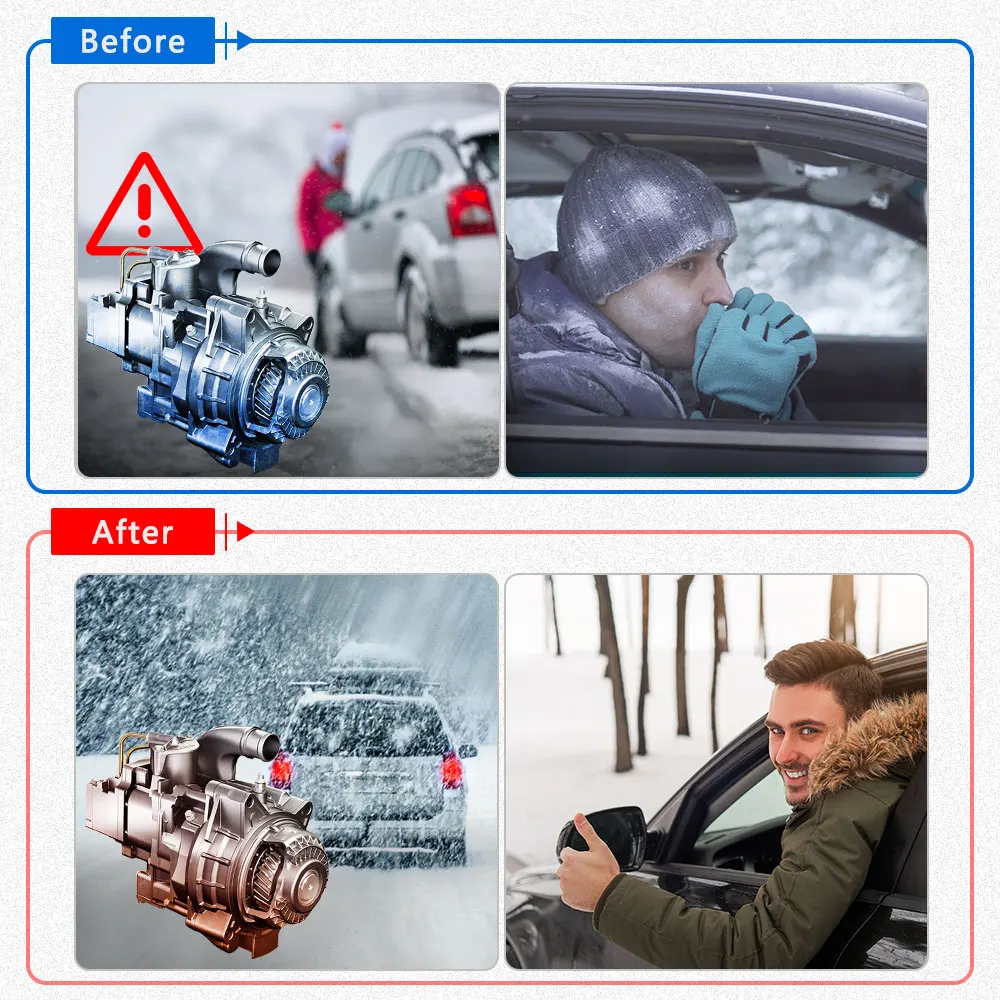 Before

After