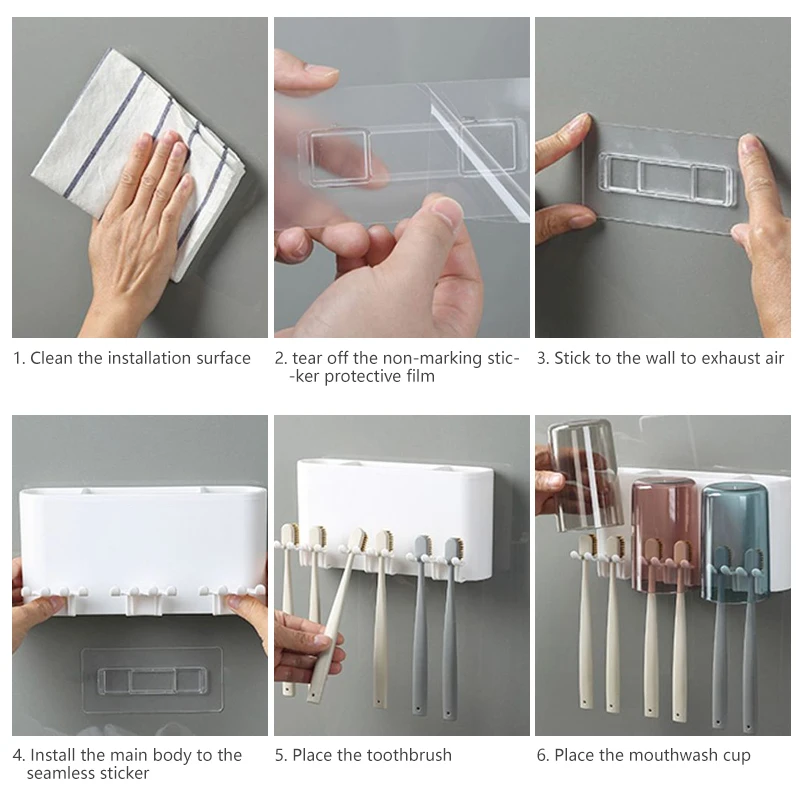 1. Clean the installation surface

2. tear off the non-marking stic- -ker protective film

3. Stick to the wall to exhaust air

4. Install the main body to the seamless sticker

5. Place the toothbrush

6. Place the mouthwash cup