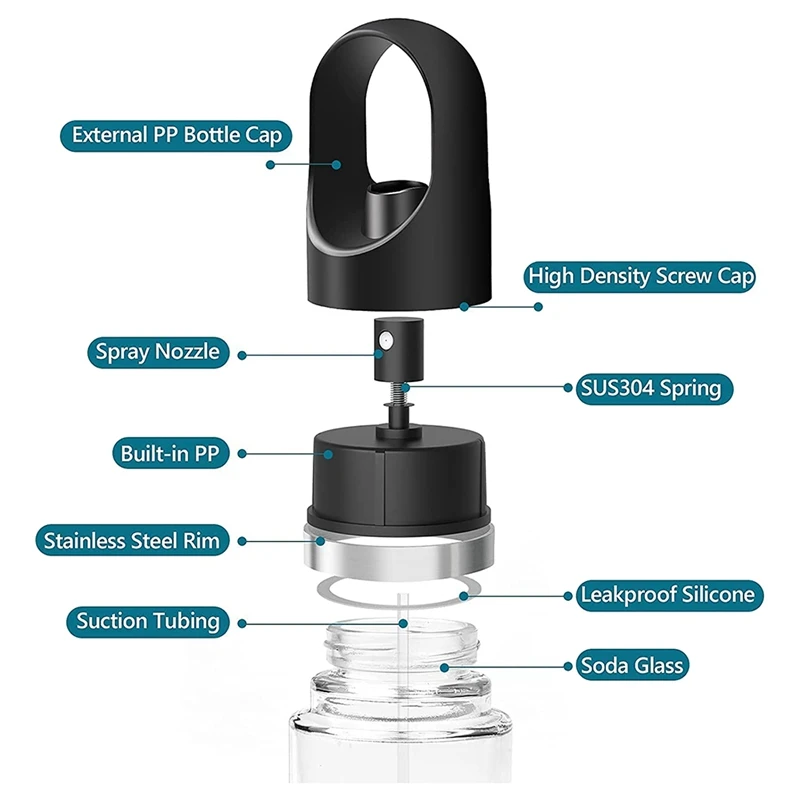 External PP Bottle Cap

High Density Screw Cap

Spray Nozzle

SUS304 Spring

Built-in PP

Stainless Steel Rim

Leakproof Silicone

Suction Tubing

Soda Glass