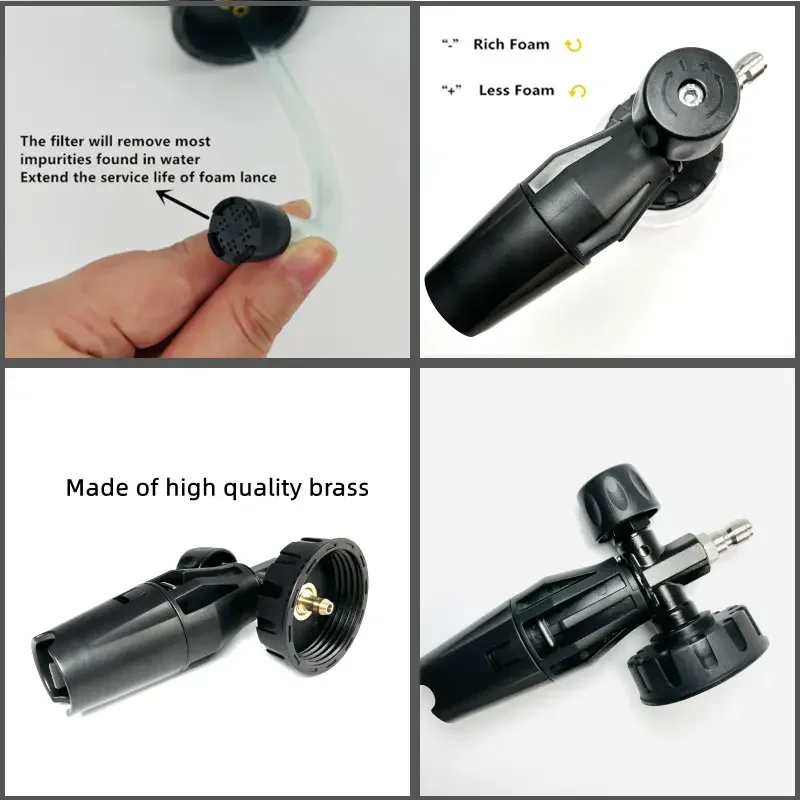 The filter will remove most impurities found in water
Extend the service life of foam lance

"-" Rich Foam

"+" Less Foam

Made of high quality brass