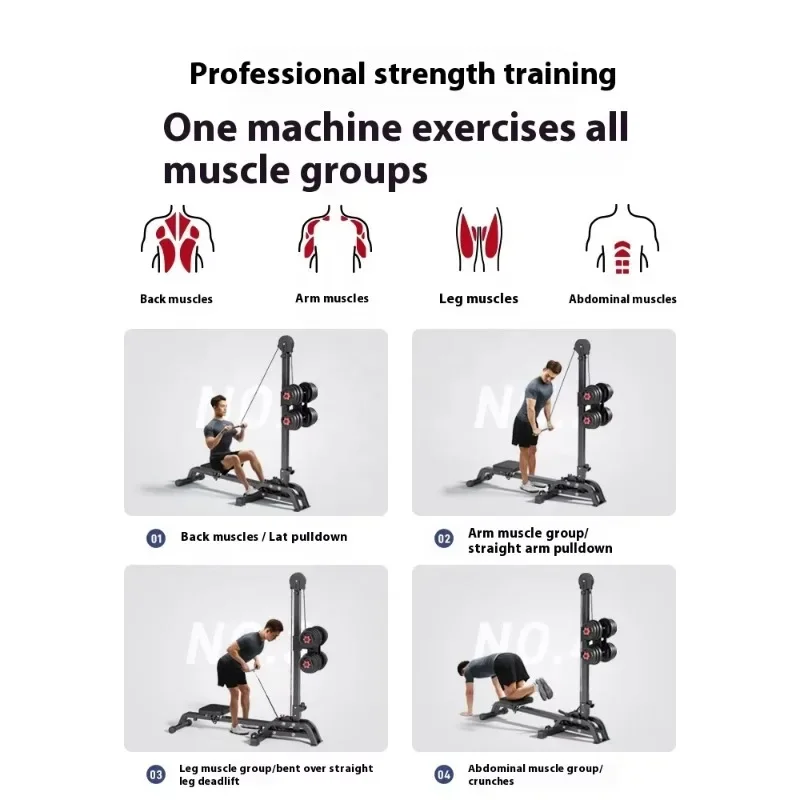 Professional strength training

One machine exercises all muscle groups

Back muscles

Arm muscles

Leg muscles

Abdominal muscles

NO.

01 Back muscles / Lat pulldown

NO.

02 Arm muscle group/ straight arm pulldown

NO.

03 Leg muscle group/bent over straight leg deadlift

NO.

04 Abdominal muscle group/ crunches