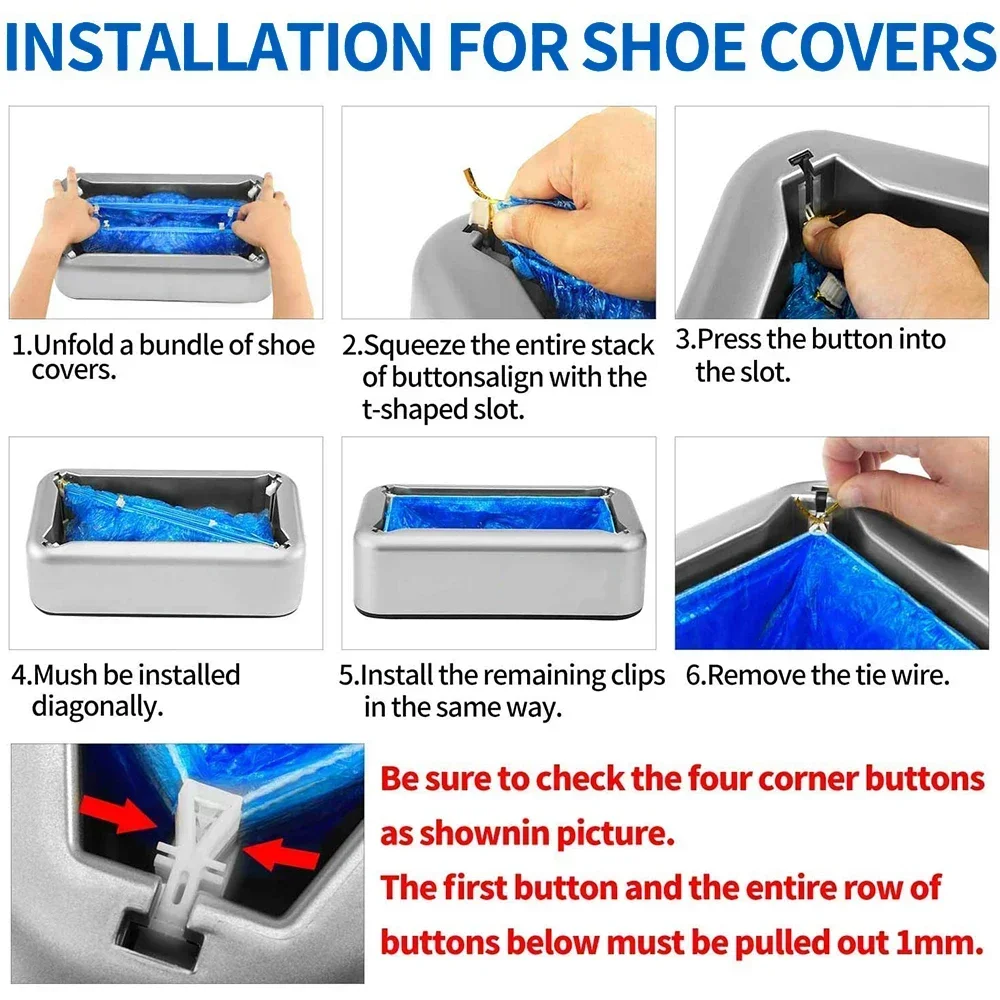 INSTALLATION FOR SHOE COVERS

1.Unfold a bundle of shoe covers.

2.Squeeze the entire stack of buttonsalign with the t-shaped slot.

3.Press the button into the slot.

4.Mush be installed diagonally.

5.Install the remaining clips in the same way.

6.Remove the tie wire.

Be sure to check the four corner buttons as shownin picture.
The first button and the entire row of buttons below must be pulled out 1mm.