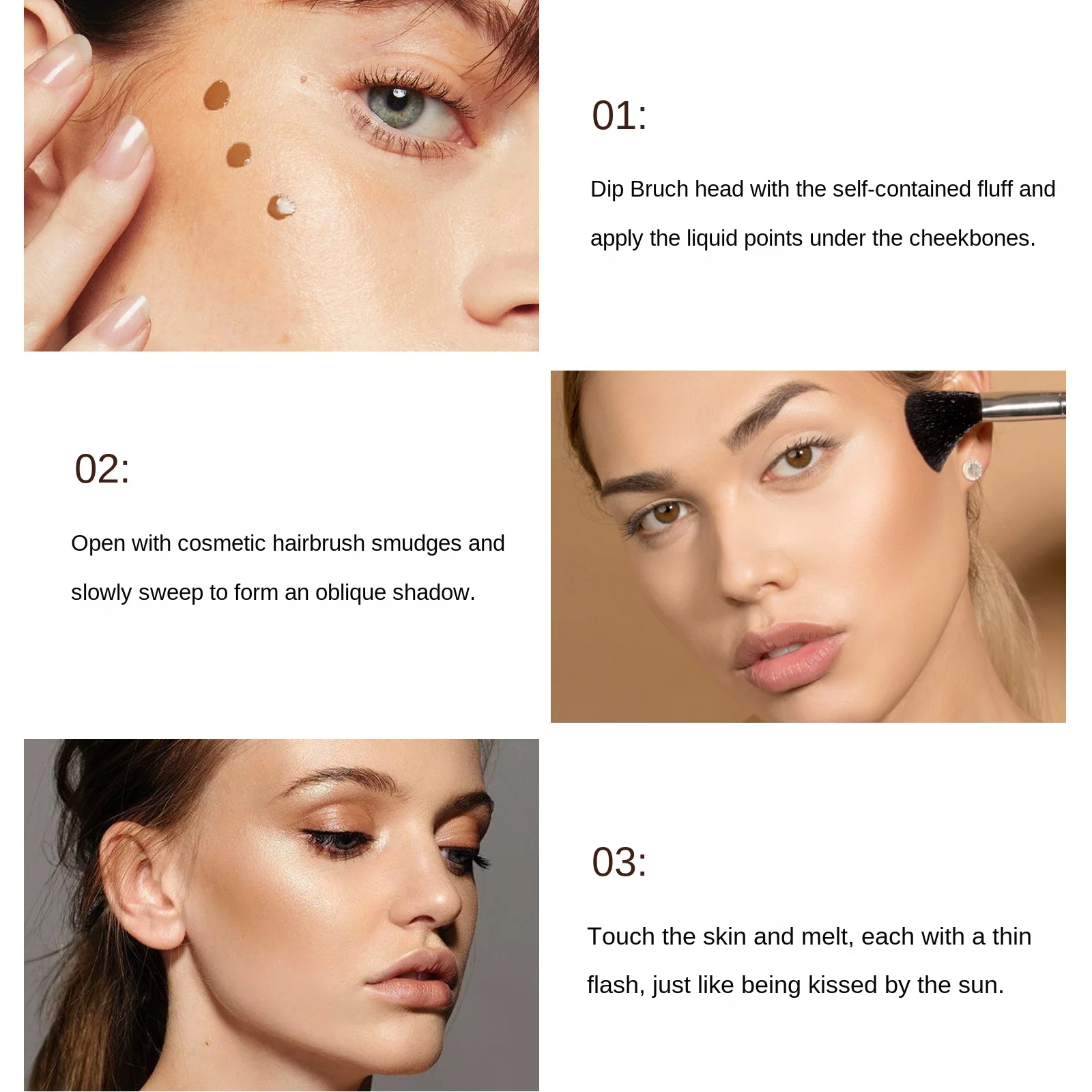 01:

Dip Bruch head with the self-contained fluff and apply the liquid points under the cheekbones.

02:

Open with cosmetic hairbrush smudges and slowly sweep to form an oblique shadow.

03:

Touch the skin and melt, each with a thin flash, just like being kissed by the sun.