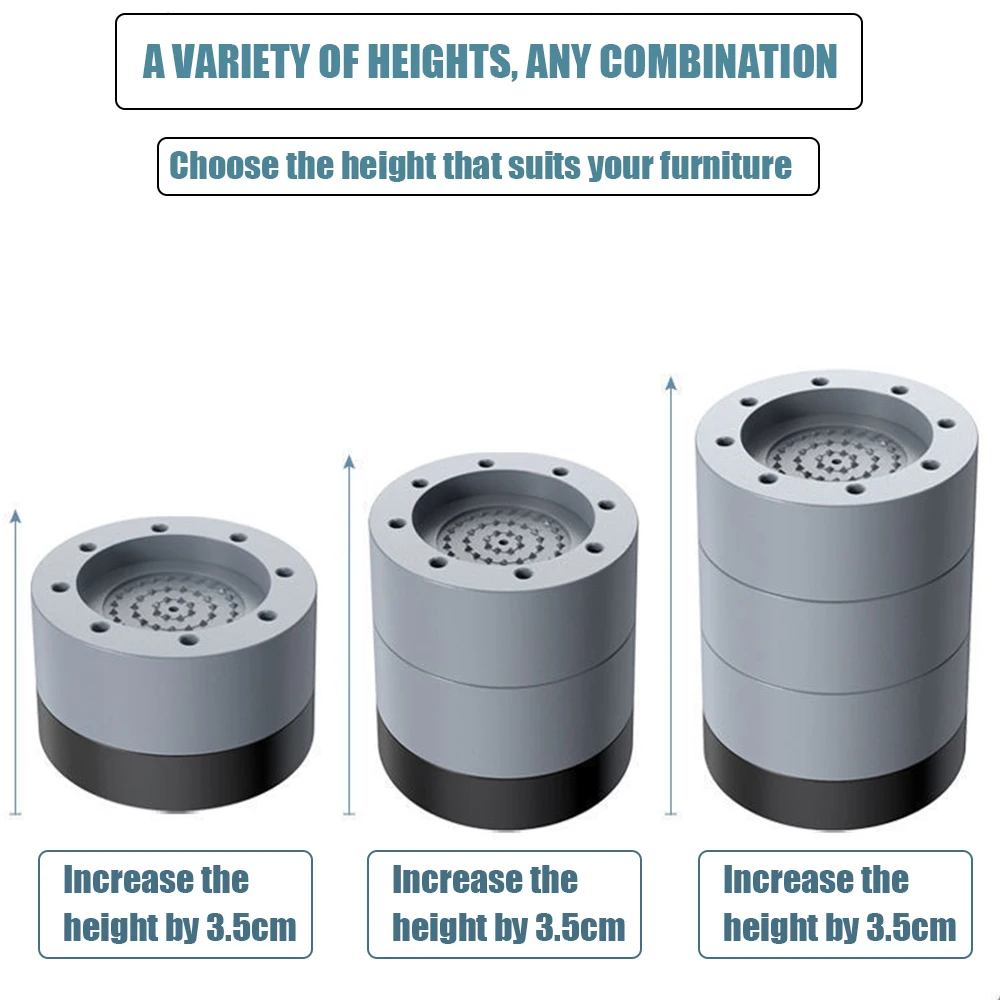 A VARIETY OF HEIGHTS, ANY COMBINATION

Choose the height that suits your furniture

Increase the height by 3.5cm

Increase the height by 3.5cm

Increase the height by 3.5cm