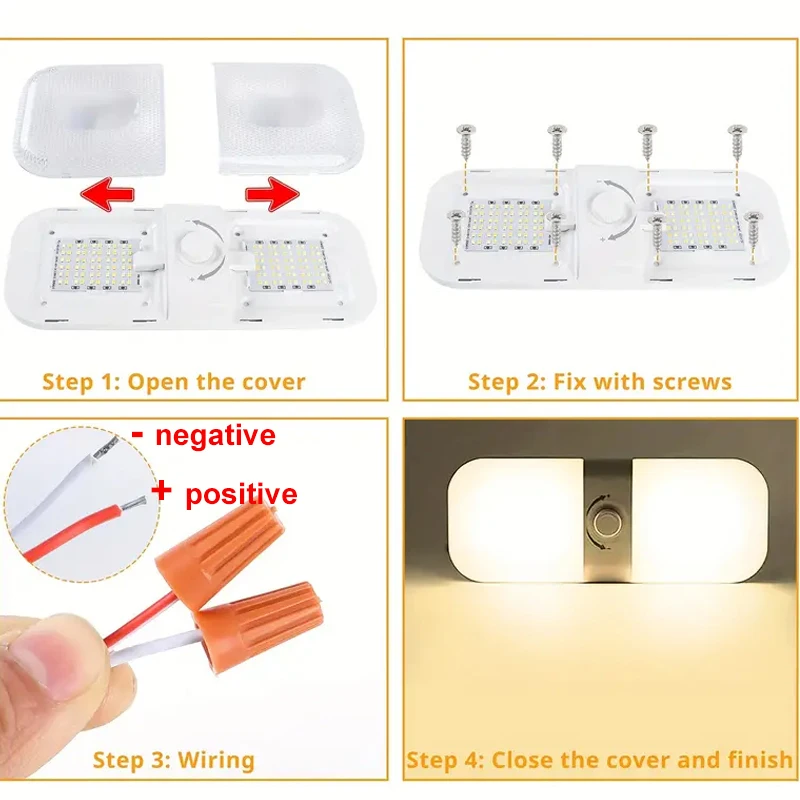 Step 1: Open the cover

Step 2: Fix with screws

- negative

+ positive

Step 3: Wiring

Step 4: Close the cover and finish