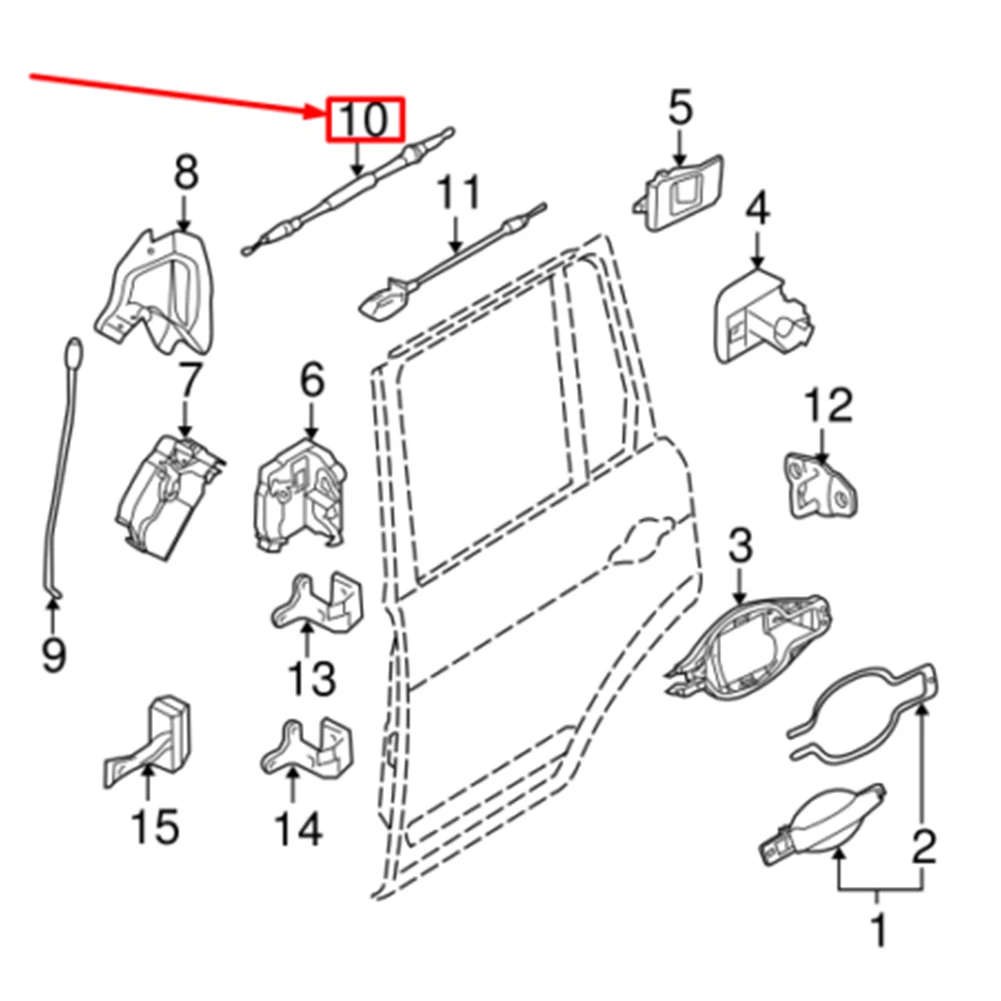 10
5
8
11
4
7
6
12
3
9
13
15
14
2
1