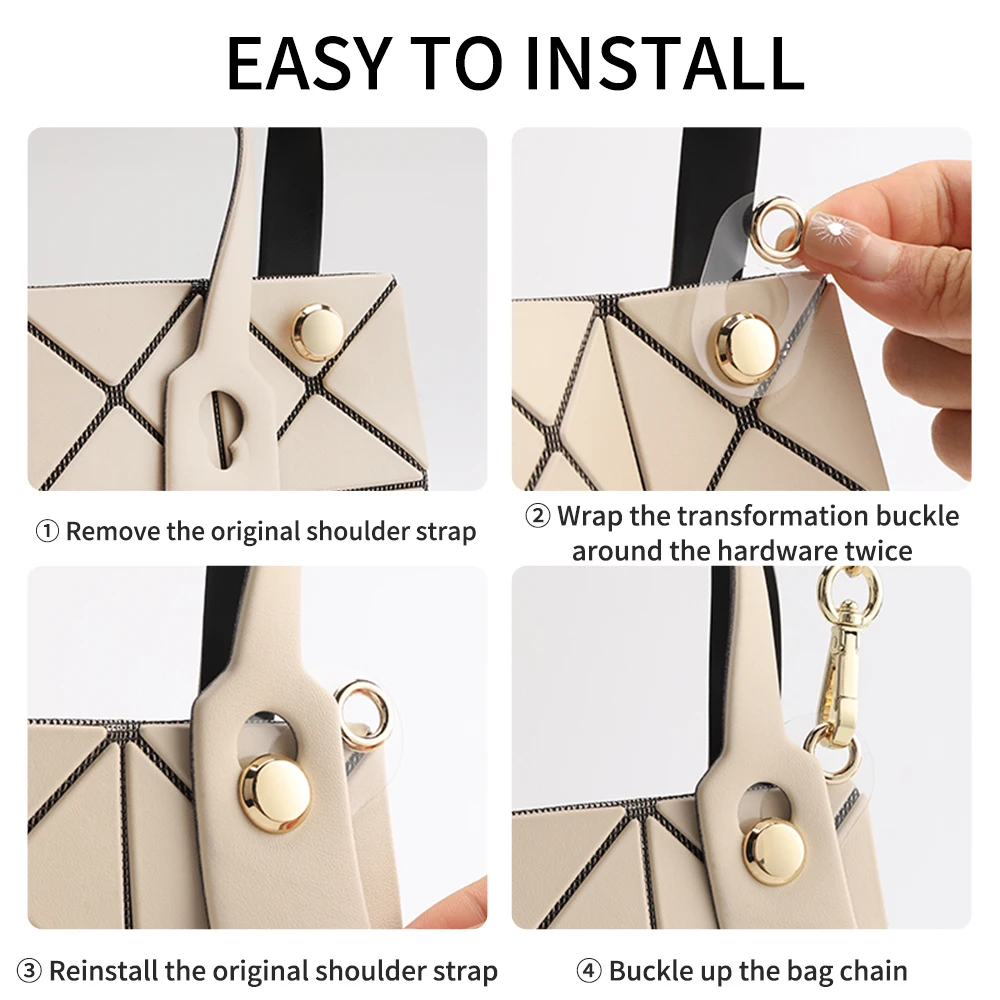 EASY TO INSTALL

① Remove the original shoulder strap

② Wrap the transformation buckle around the hardware twice

③ Reinstall the original shoulder strap

④ Buckle up the bag chain