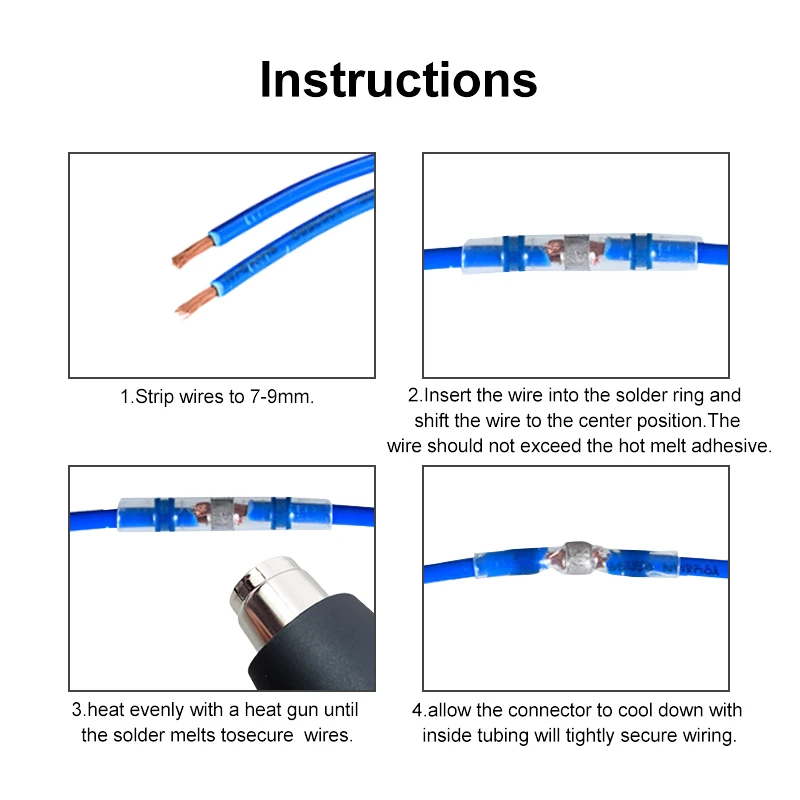 Instructions

1.Strip wires to 7-9mm.

2.Insert the wire into the solder ring and shift the wire to the center position.The wire should not exceed the hot melt adhesive.

3.heat evenly with a heat gun until the solder melts tosecure wires.

4.allow the connector to cool down with inside tubing will tightly secure wiring.