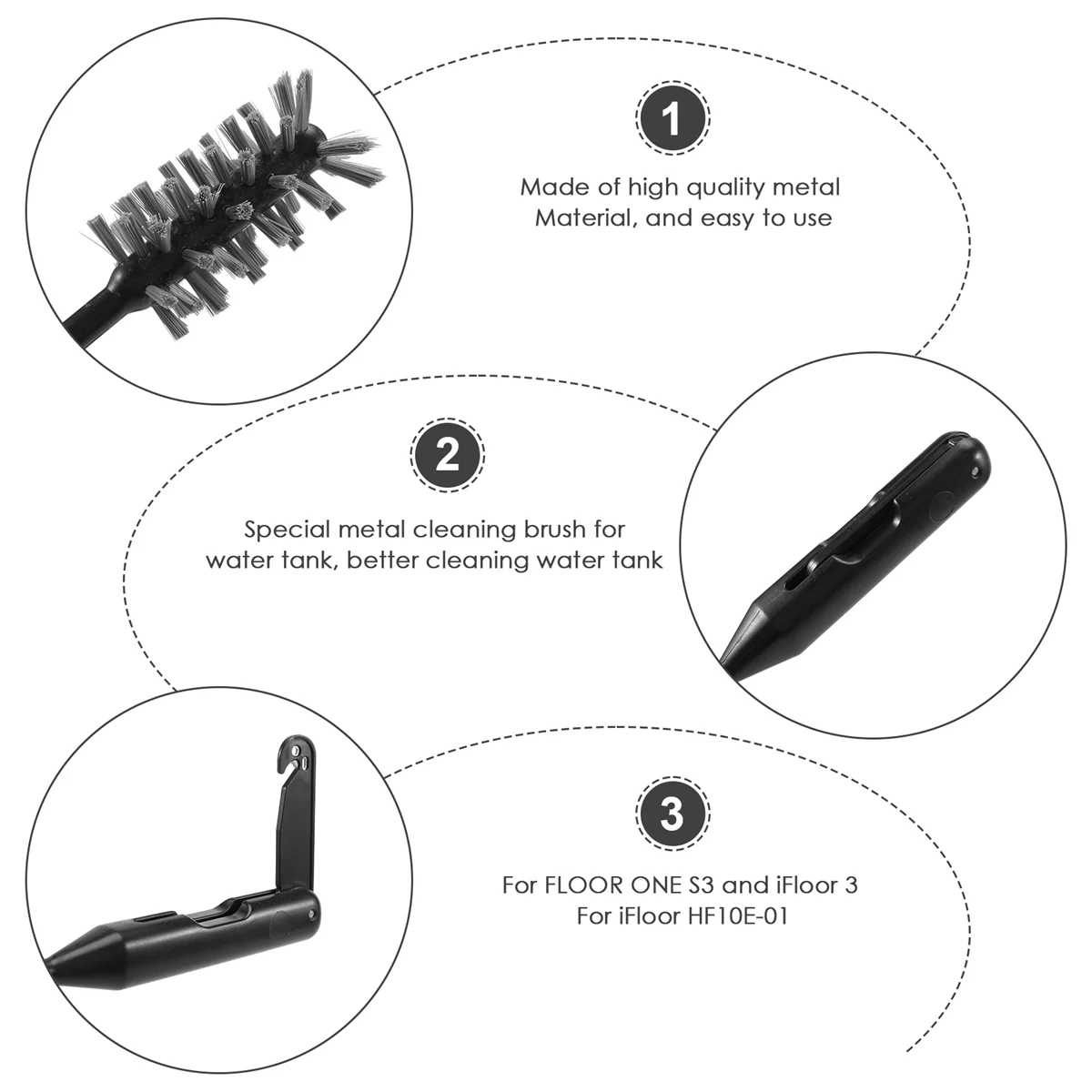 1

Made of high quality metal Material, and easy to use

2

Special metal cleaning brush for water tank, better cleaning water tank

3

For FLOOR ONE S3 and iFloor 3
For iFloor HF10E-01