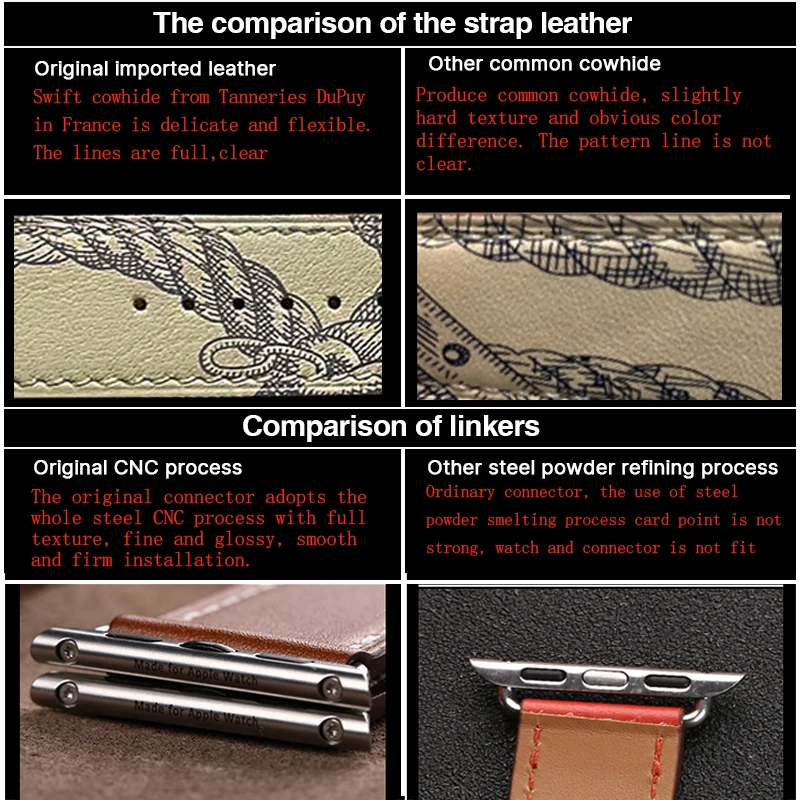 The comparison of the strap leather

Original imported leather
Swift cowhide from Tanneries DuPuy in France is delicate and flexible. The lines are full,clear

Other common cowhide
Produce common cowhide, slightly hard texture and obvious color difference. The pattern line is not clear.

Comparison of linkers

Original CNC process
The original connector adopts the whole steel CNC process with full texture, fine and glossy, smooth and firm installation.

Other steel powder refining process
Ordinary connector, the use of steel powder smelting process card point is not strong, watch and connector is not fit

Made for Apple Watch
Made for Apple Watch