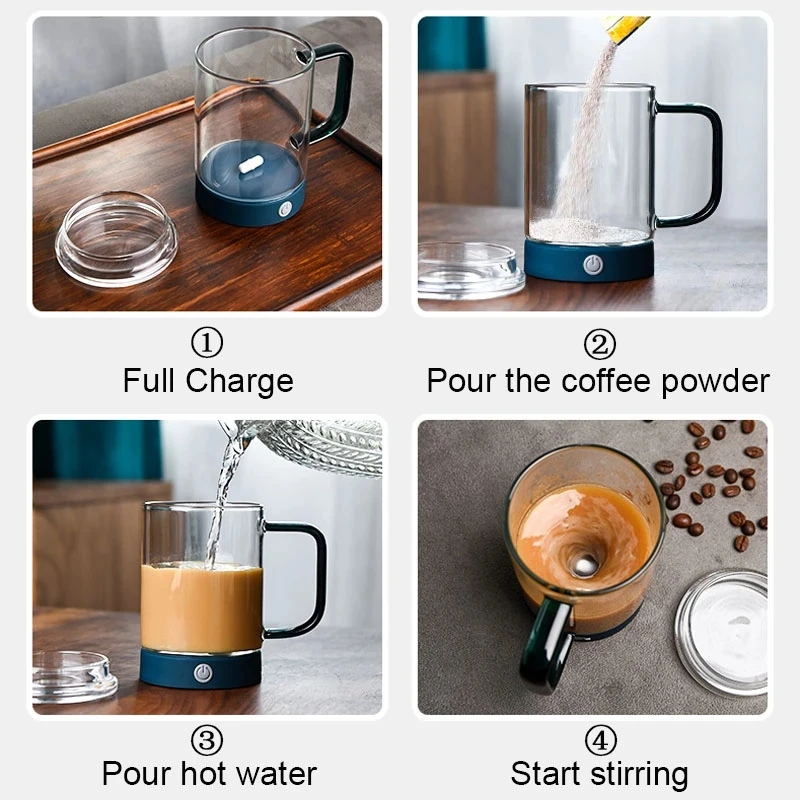 ①
Full Charge

②
Pour the coffee powder

③
Pour hot water

④
Start stirring