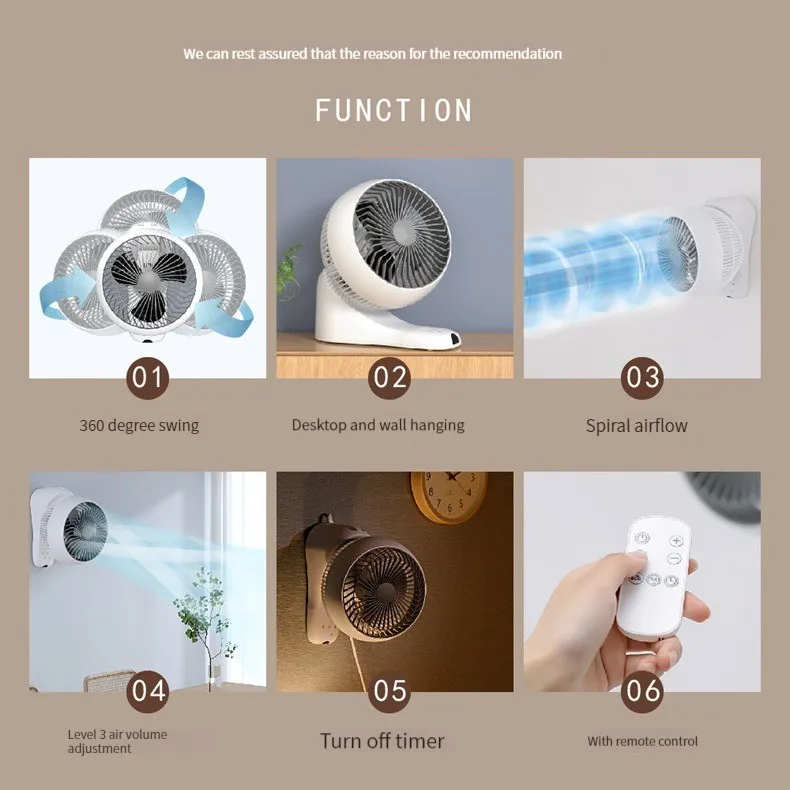 We can rest assured that the reason for the recommendation

FUNCTION

01

360 degree swing

02

Desktop and wall hanging

03

Spiral airflow

04

Level 3 air volume adjustment

05

Turn off timer

06

With remote control