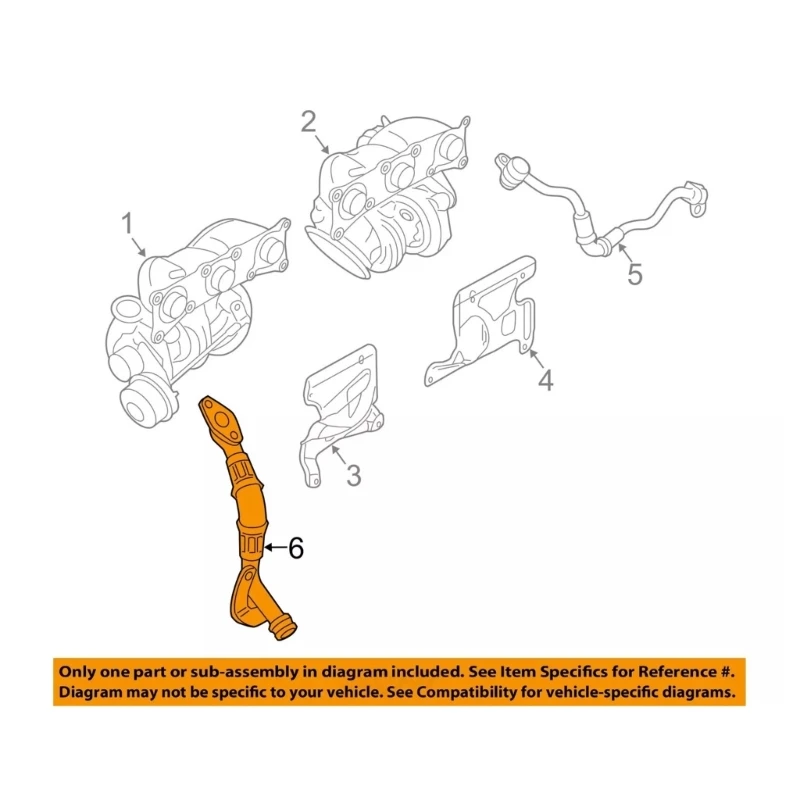 2

1

5

4

3

6

Only one part or sub-assembly in diagram included. See Item Specifics for Reference #.
Diagram may not be specific to your vehicle. See Compatibility for vehicle-specific diagrams.