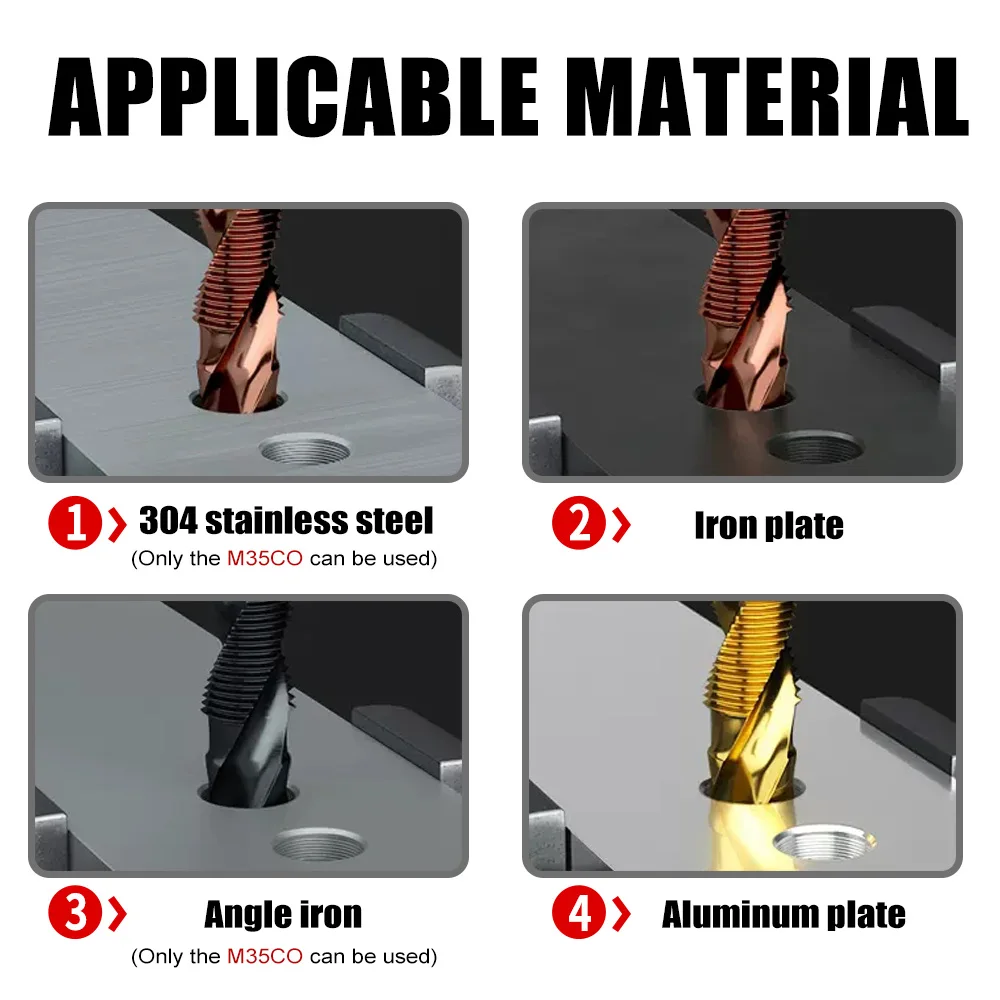 APPLICABLE MATERIAL

1 304 stainless steel
(Only the M35CO can be used)

2 Iron plate

3 Angle iron
(Only the M35CO can be used)

4 Aluminum plate