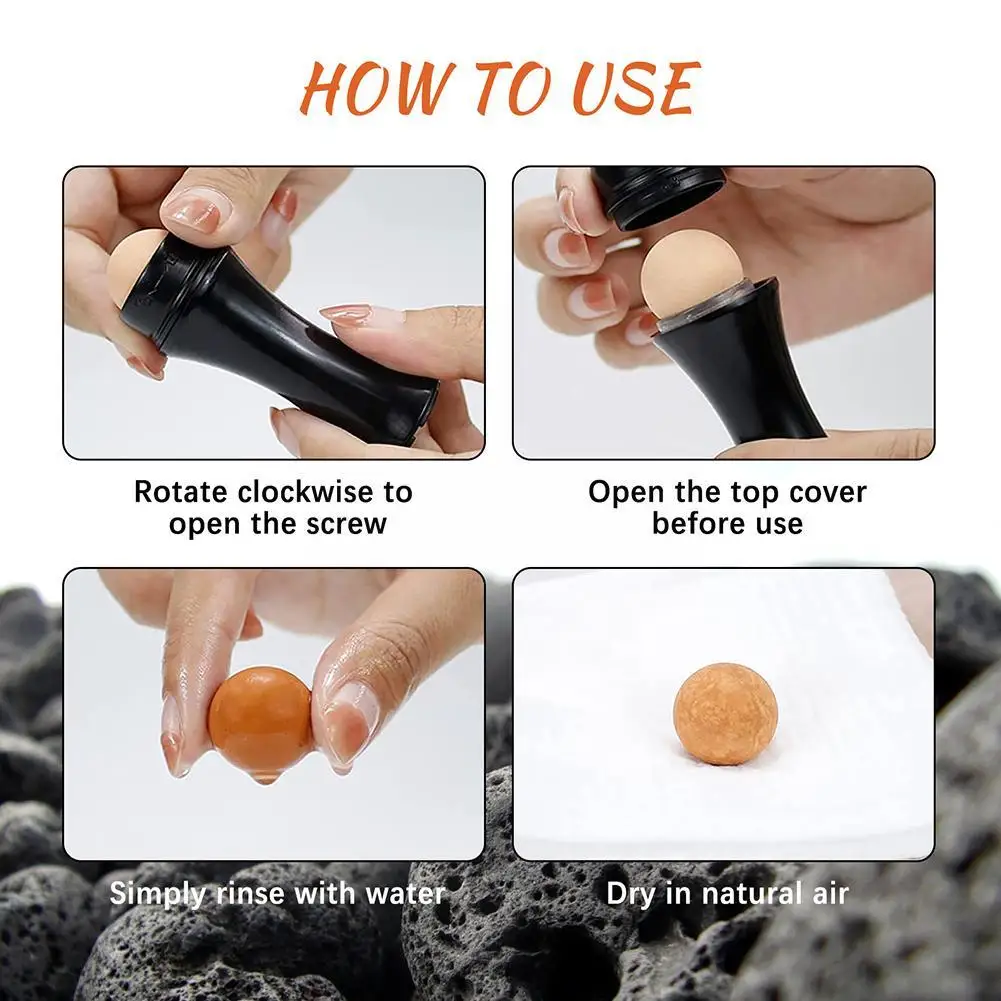 HOW TO USE

Rotate clockwise to open the screw

Open the top cover before use

Simply rinse with water

Dry in natural air