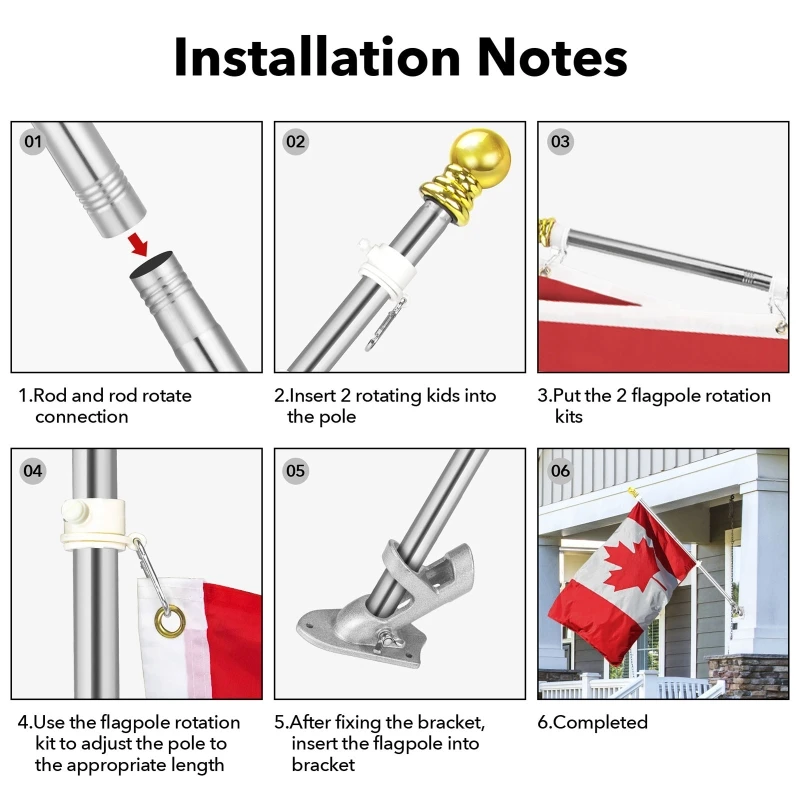 Installation Notes

01

1.Rod and rod rotate connection

02

2.Insert 2 rotating kids into the pole

03

3.Put the 2 flagpole rotation kits

04

4.Use the flagpole rotation kit to adjust the pole to the appropriate length

05

5.After fixing the bracket, insert the flagpole into bracket

06

6.Completed