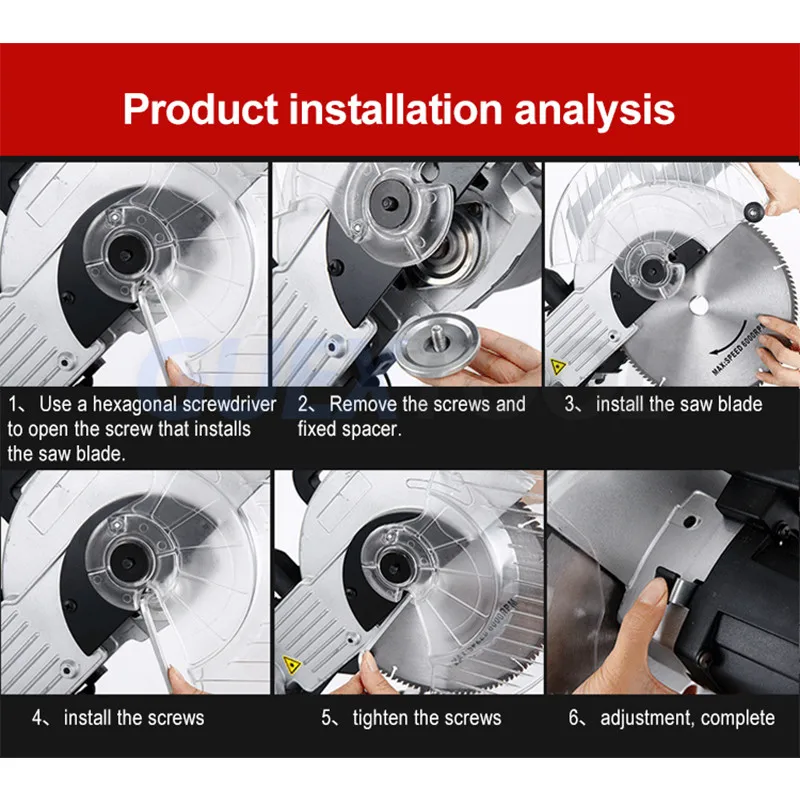 Product installation analysis

MAX.SPEED 6000RPM

1、 Use a hexagonal screwdriver to open the screw that installs the saw blade.

2、 Remove the screws and fixed spacer.

3、 install the saw blade

4、 install the screws

5、 tighten the screws

6、 adjustment, complete