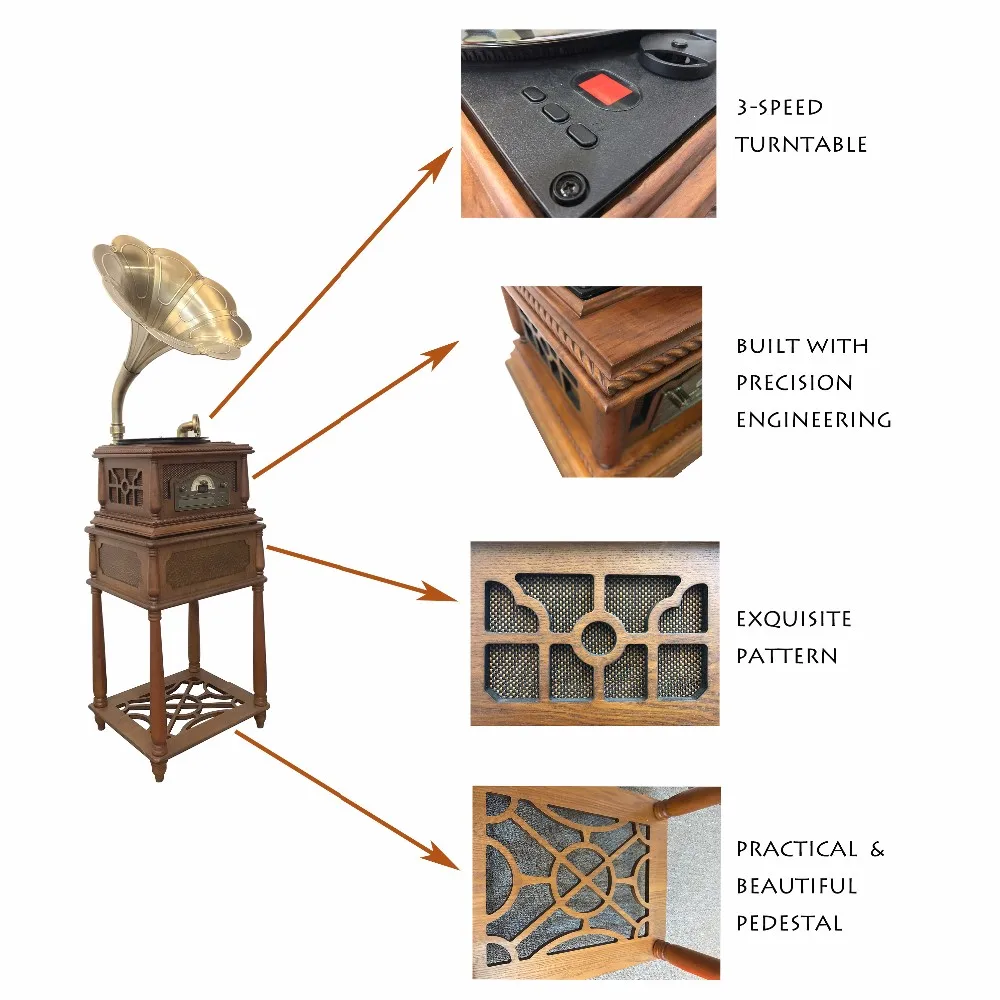 3-SPEED TURNTABLE

BUILT WITH PRECISION ENGINEERING

EXQUISITE PATTERN

PRACTICAL & BEAUTIFUL PEDESTAL