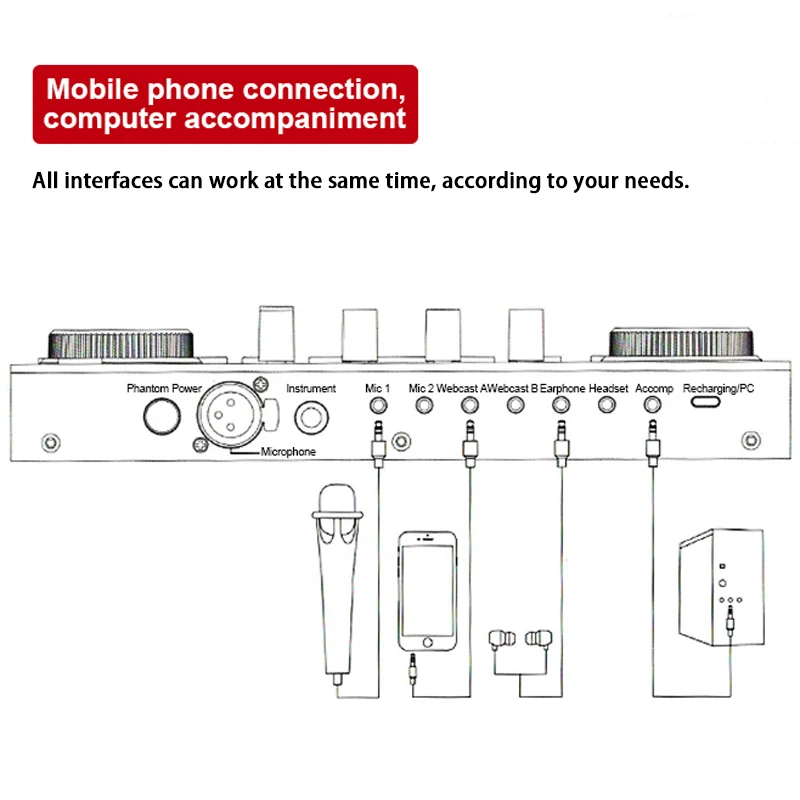 Mobile phone connection, computer accompaniment

All interfaces can work at the same time, according to your needs.

Phantom Power
Instrument
Mic 1
Mic 2
Webcast A
Webcast B
Earphone
Headset
Accomp
Recharging/PC
Microphone