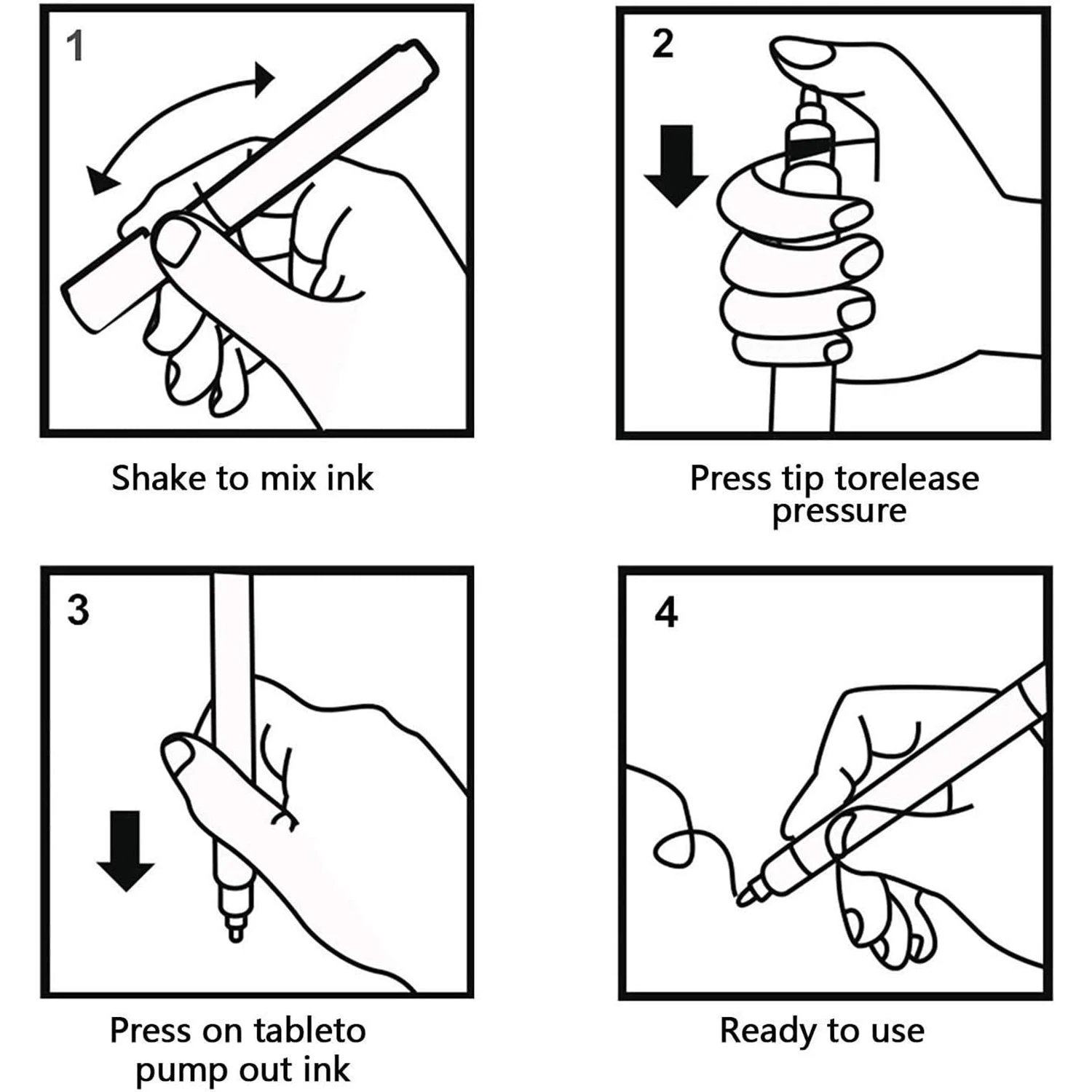 1

Shake to mix ink

2

Press tip torelease pressure

3

Press on tableto pump out ink

4

Ready to use