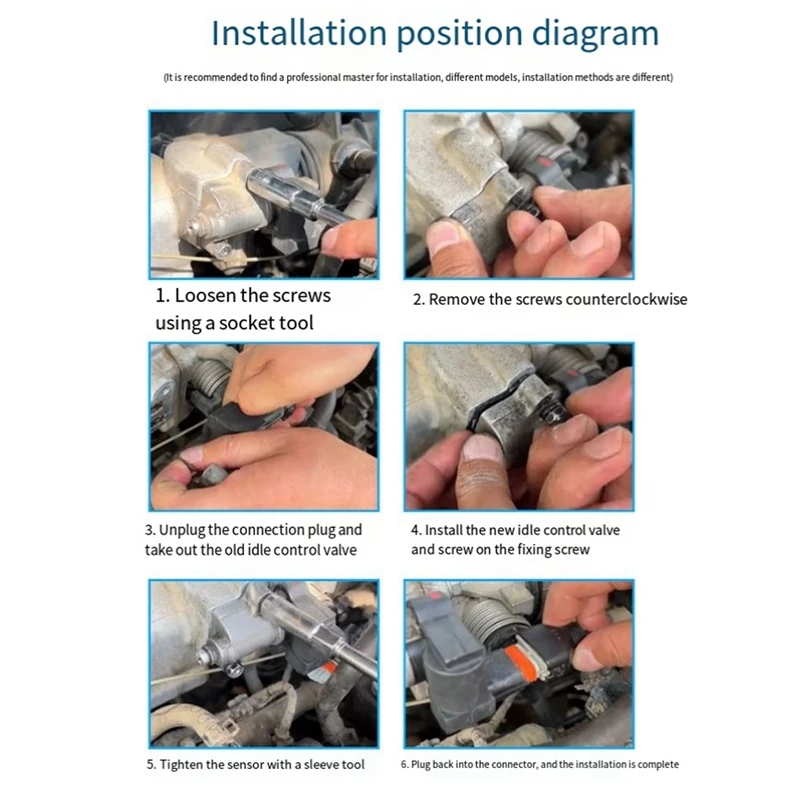 Installation position diagram

(It is recommended to find a professional master for installation, different models, installation methods are different)

1. Loosen the screws using a socket tool

2. Remove the screws counterclockwise

3. Unplug the connection plug and take out the old idle control valve

4. Install the new idle control valve and screw on the fixing screw

5. Tighten the sensor with a sleeve tool

6. Plug back into the connector, and the installation is complete