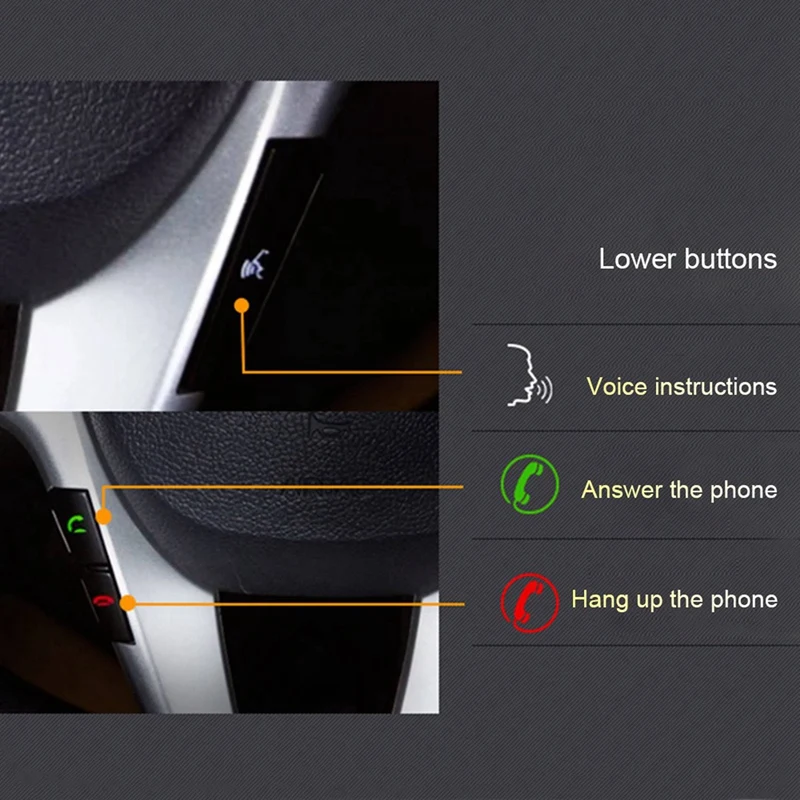 Lower buttons

Voice instructions

Answer the phone

Hang up the phone