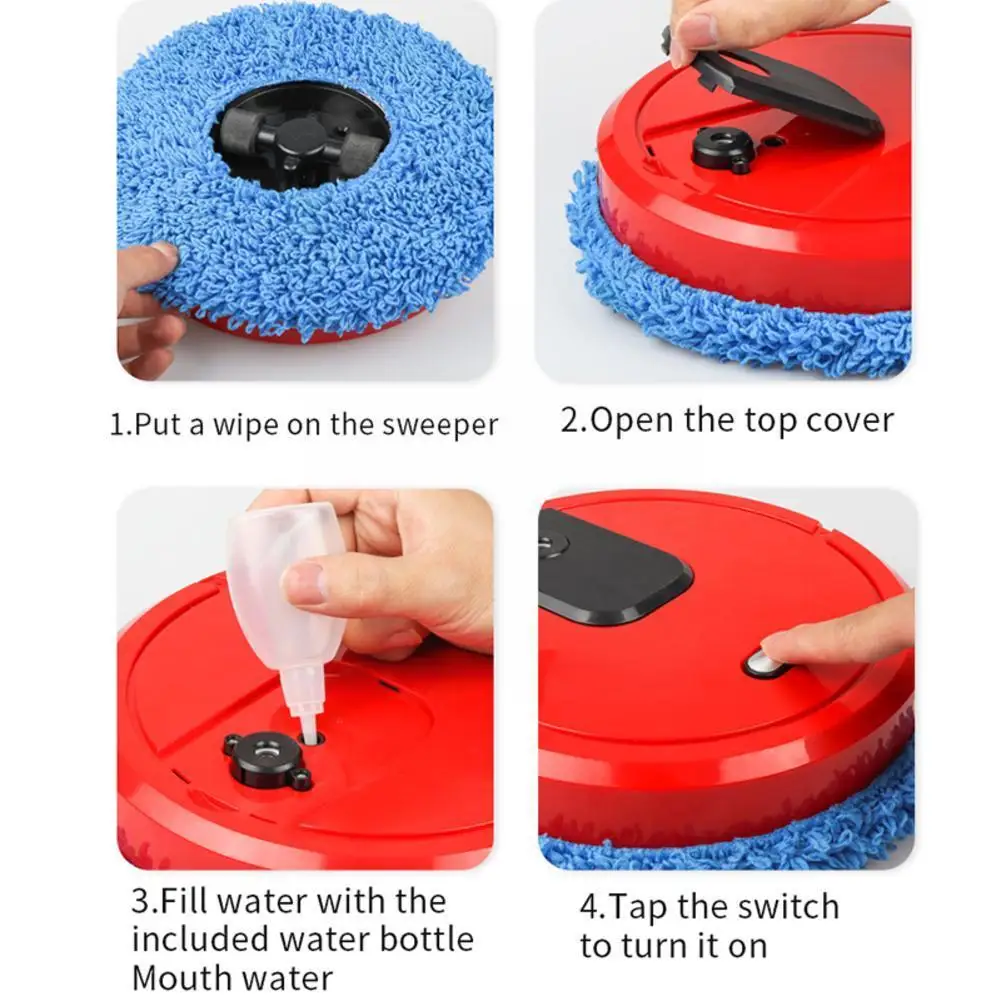 1.Put a wipe on the sweeper

2.Open the top cover

3.Fill water with the included water bottle Mouth water

4.Tap the switch to turn it on