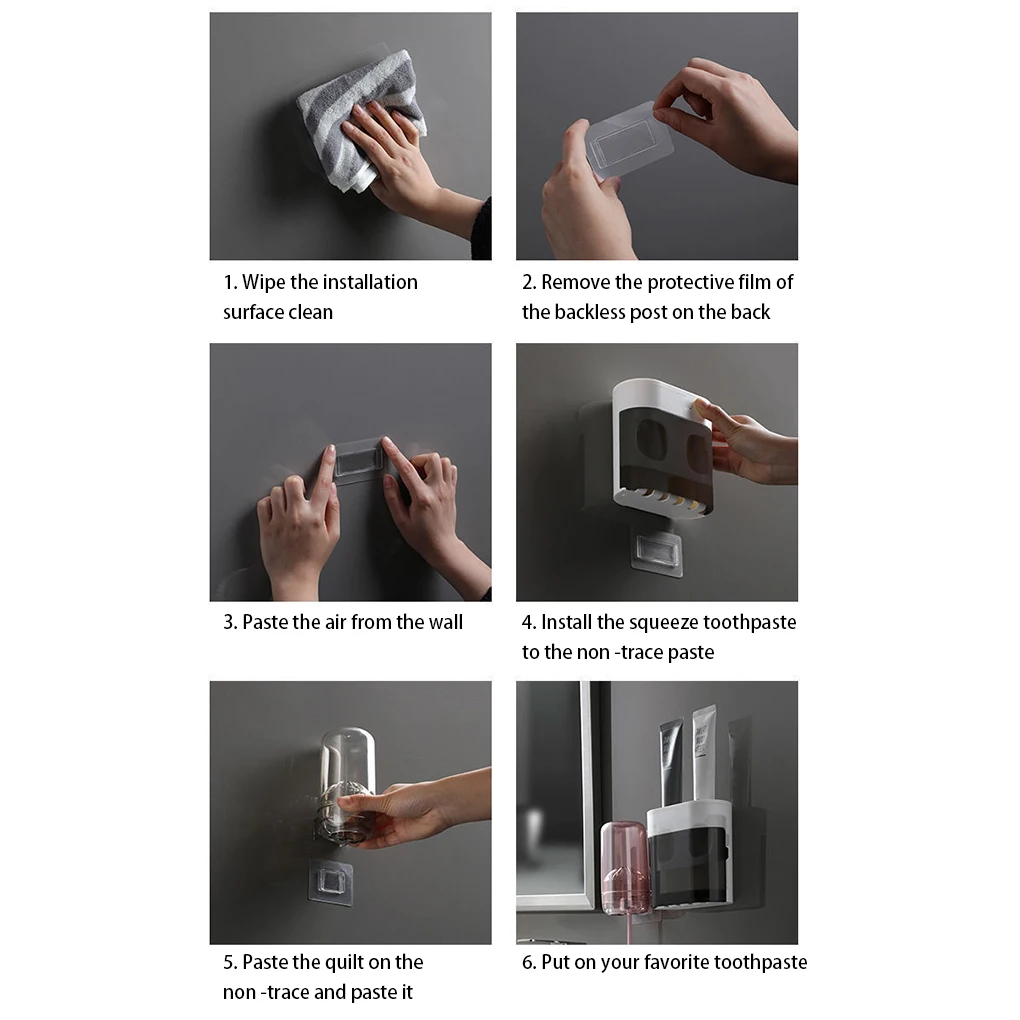 1. Wipe the installation surface clean

2. Remove the protective film of the backless post on the back

3. Paste the air from the wall

4. Install the squeeze toothpaste to the non -trace paste

5. Paste the quilt on the non -trace and paste it

6. Put on your favorite toothpaste