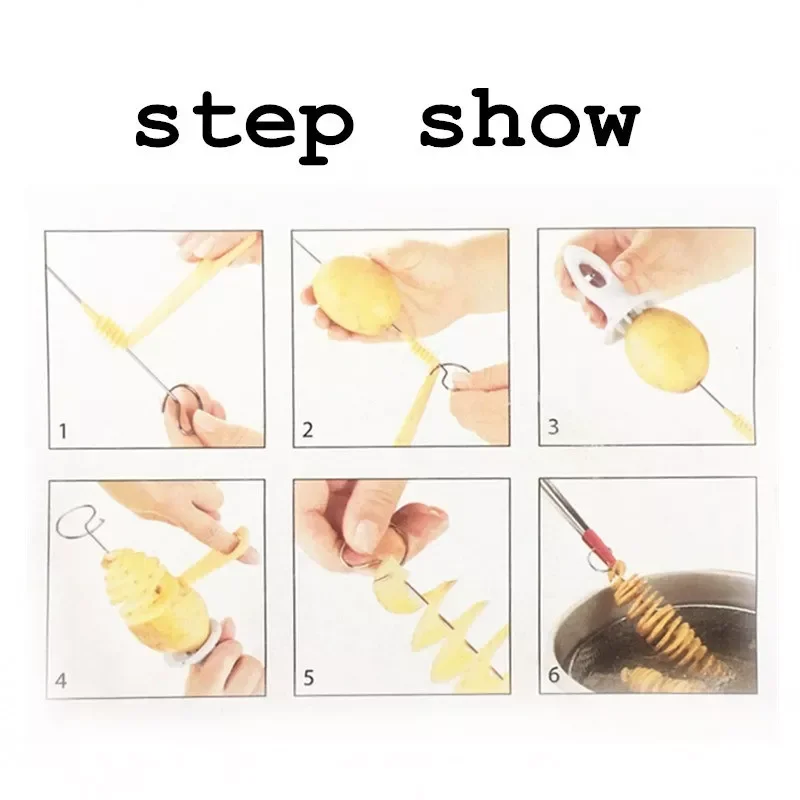 step show

1

2

3

4

5

6