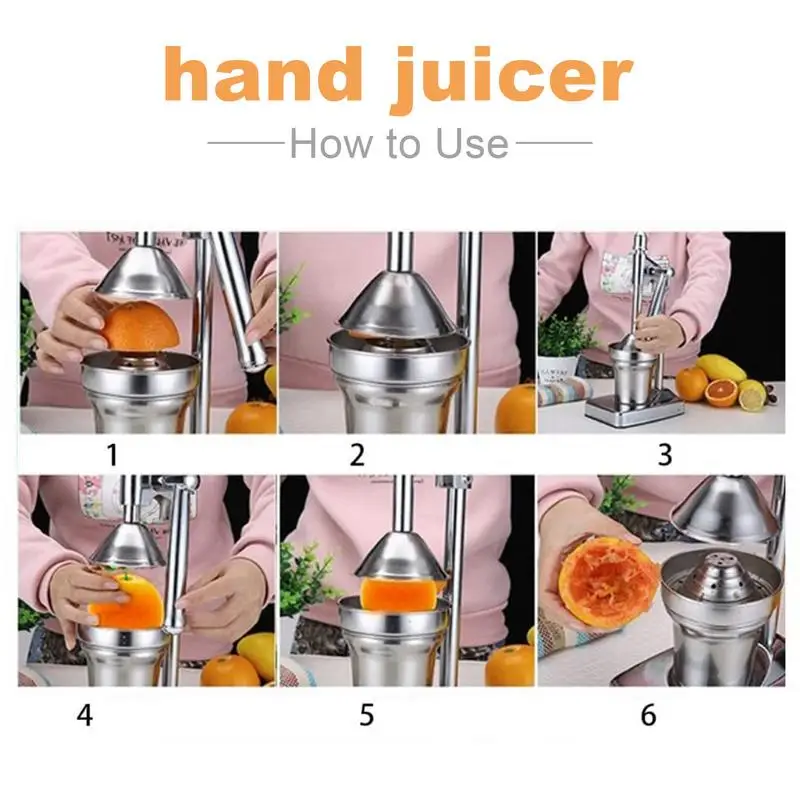 hand juicer

How to Use

1

2

3

4

5

6